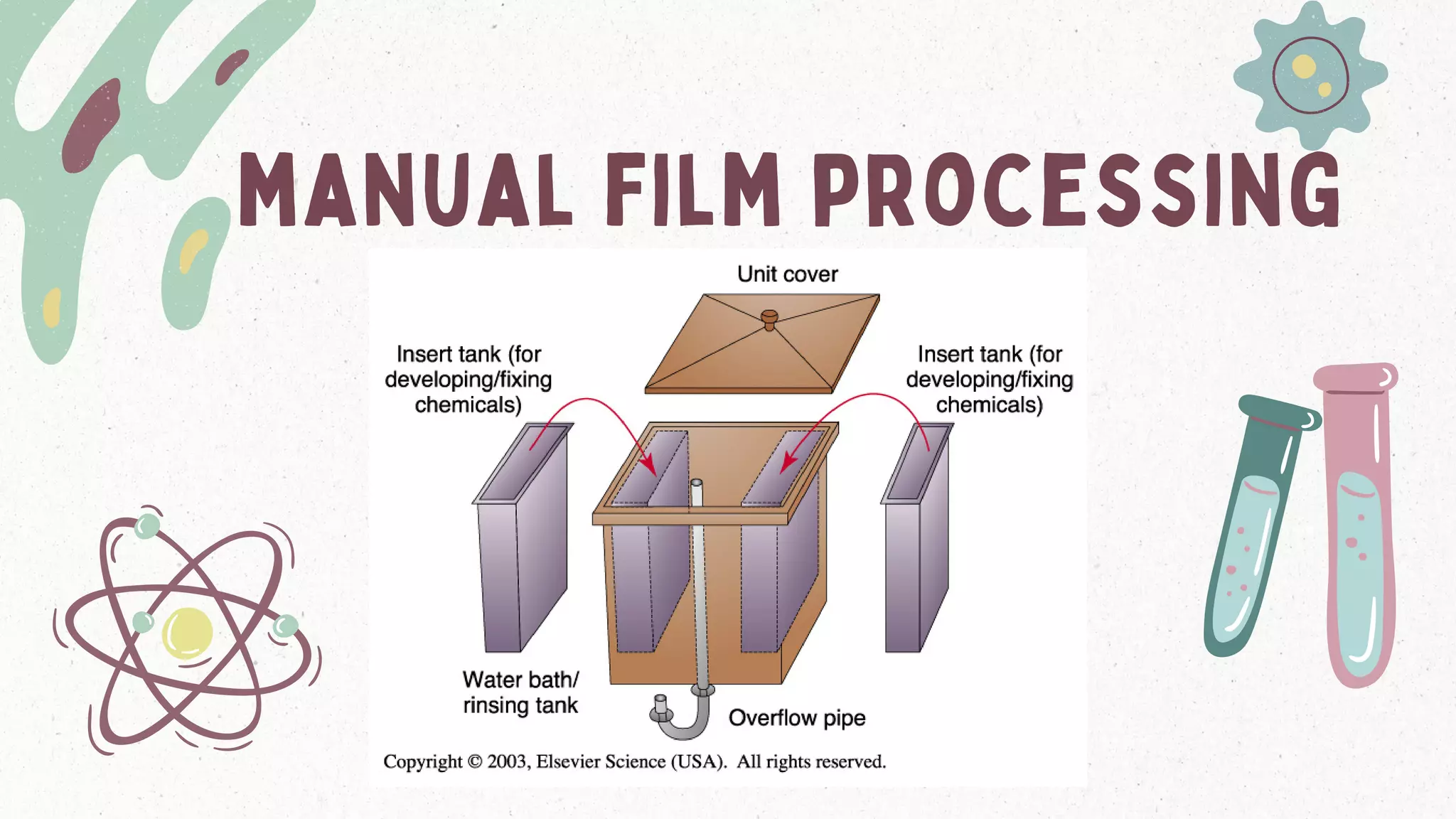 MANUAL FILM PROCESSING

Unit cover

Insert tank (for developing/fixing chemicals)

Insert tank (for developing/fixing chemicals)

Water bath/ rinsing tank

Overflow pipe

Copyright © 2003, Elsevier Science (USA). All rights reserved.