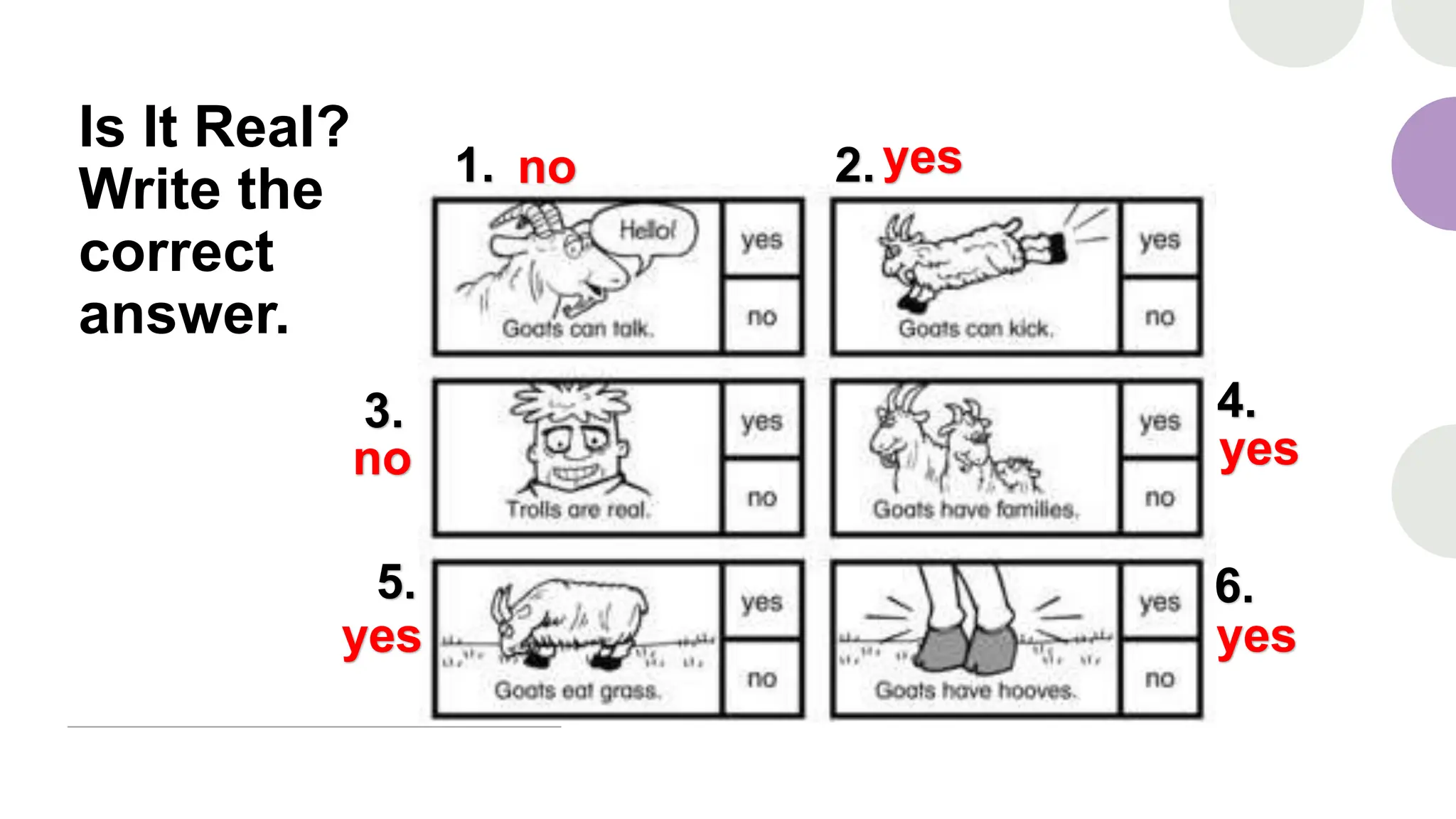 Is It Real? Write the correct answer.

1. no

Hello!

Goats can talk.

yes

no

2. yes

Goats can kick.

yes

no

3. no

Trolls are real.

yes

no

4. yes

Goats have families.

yes

no

5. yes

Goats eat grass.

yes

no

6. yes

Goats have hooves.

yes

no