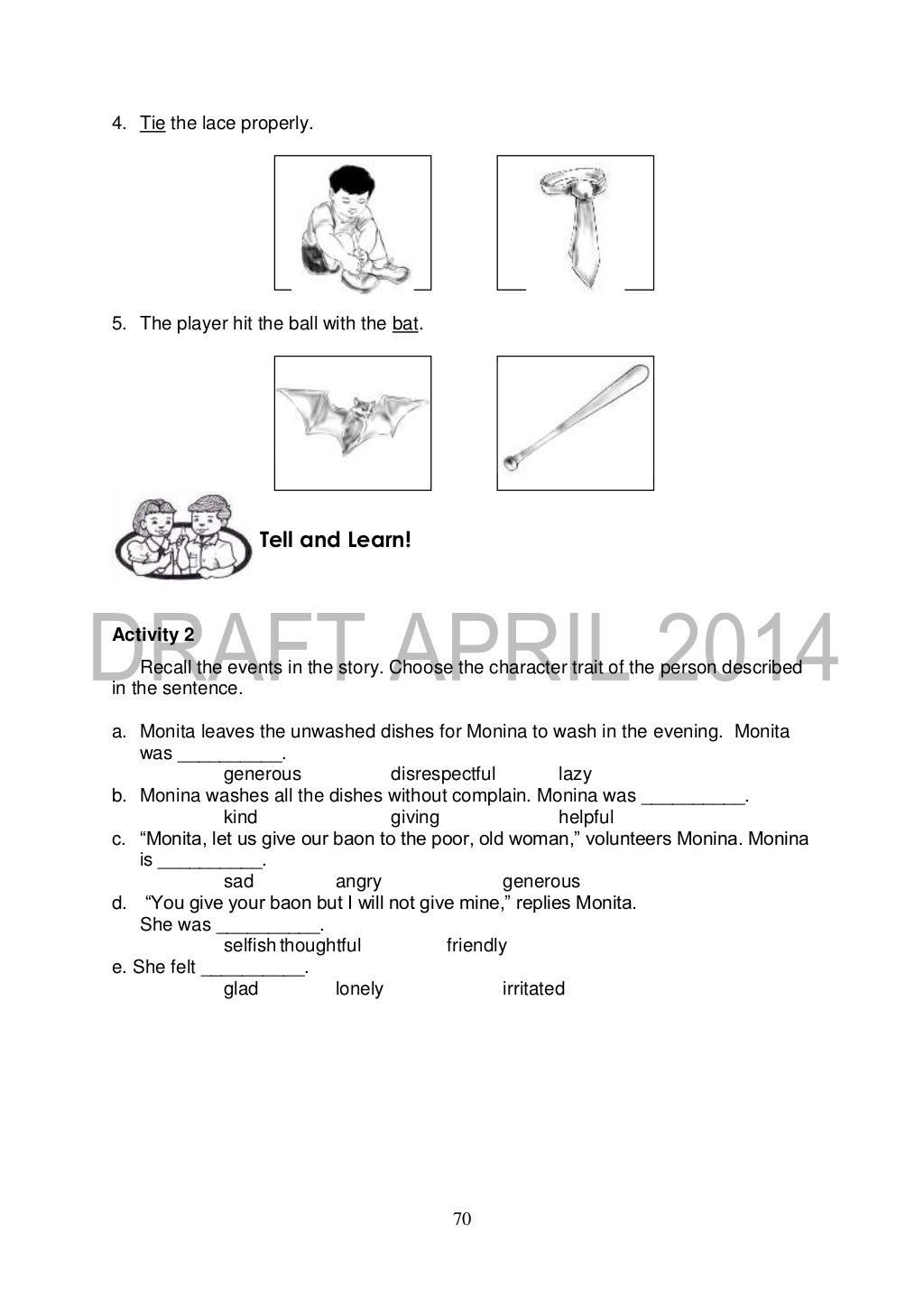 4. Tie the lace properly.

5. The player hit the ball with the bat.

Tell and Learn!

DRAFT APRIL 2014

Activity 2

Recall the events in the story. Choose the character trait of the person described in the sentence.

a. Monita leaves the unwashed dishes for Monina to wash in the evening. Monita was __________.
generous disrespectful lazy
b. Monina washes all the dishes without complain. Monina was __________.
kind giving helpful
c. “Monita, let us give our baon to the poor, old woman,” volunteers Monina. Monina is __________.
sad angry generous
d. “You give your baon but I will not give mine,” replies Monita. She was __________.
selfish thoughtful friendly
e. She felt __________.
glad lonely irritated

70