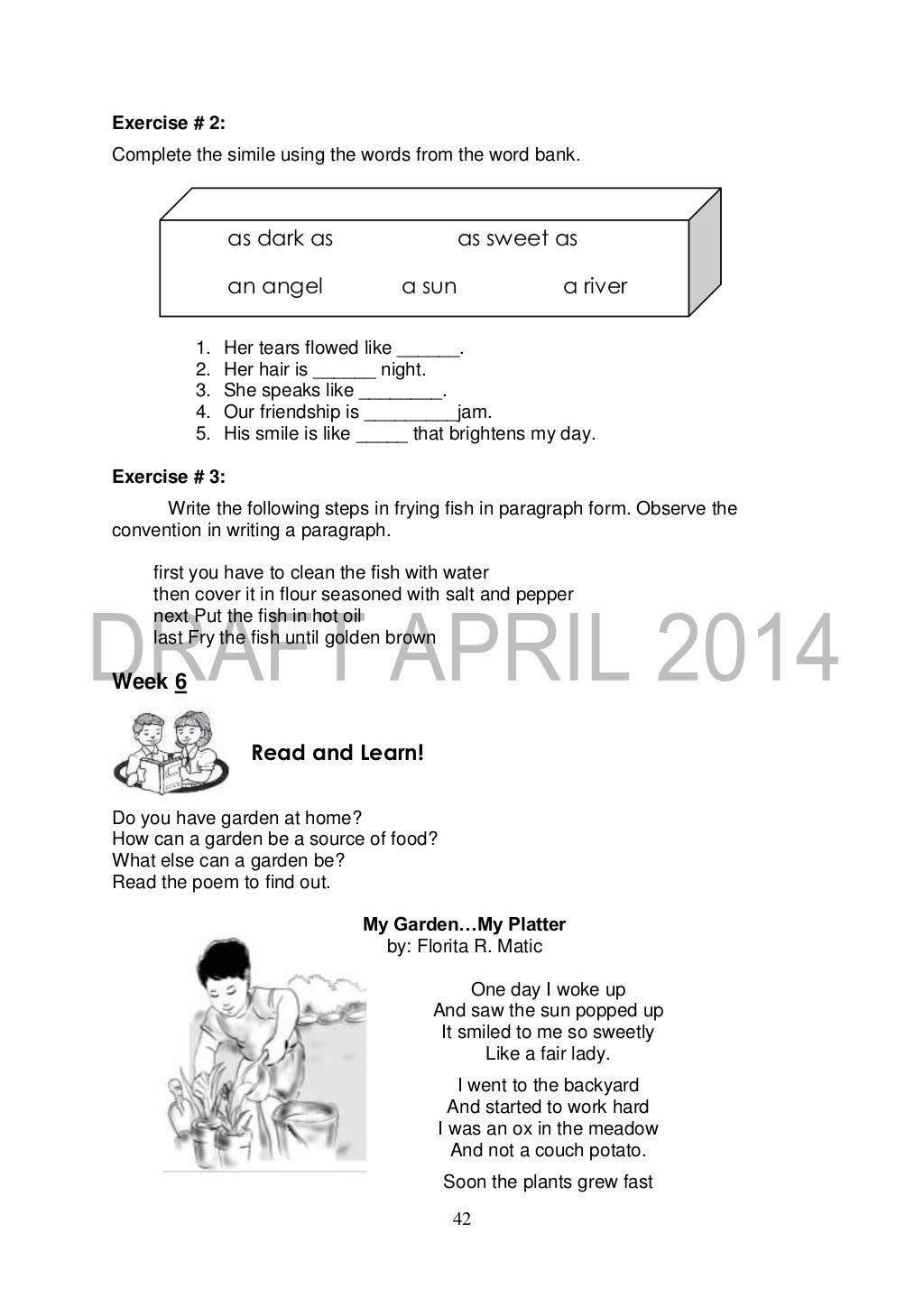 **Exercise # 2:**

Complete the simile using the words from the word bank.

as dark as as sweet as

an angel a sun a river

1. Her tears flowed like ______.
2. Her hair is ______ night.
3. She speaks like ________.
4. Our friendship is _________jam.
5. His smile is like _____ that brightens my day.

**Exercise # 3:**

Write the following steps in frying fish in paragraph form. Observe the convention in writing a paragraph.

first you have to clean the fish with water
then cover it in flour seasoned with salt and pepper
next Put the fish in hot oil
last Fry the fish until golden brown

DRAFT APRIL 2014

**Week 6**

**Read and Learn!**

Do you have garden at home?
How can a garden be a source of food?
What else can a garden be?
Read the poem to find out.

**My Garden…My Platter**
by: Florita R. Matic

One day I woke up
And saw the sun popped up
It smiled to me so sweetly
Like a fair lady.

I went to the backyard
And started to work hard
I was an ox in the meadow
And not a couch potato.

Soon the plants grew fast

42