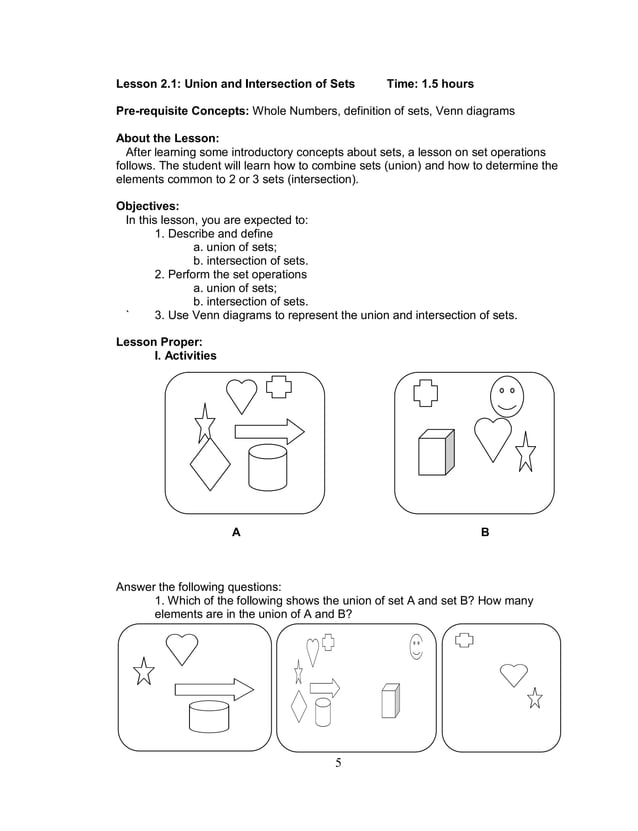 Lesson 2.1: Union and Intersection of Sets Time: 1.5 hours

Pre-requisite Concepts: Whole Numbers, definition of sets, Venn diagrams

About the Lesson:
After learning some introductory concepts about sets, a lesson on set operations follows. The student will learn how to combine sets (union) and how to determine the elements common to 2 or 3 sets (intersection).

Objectives:
In this lesson, you are expected to:
1. Describe and define
a. union of sets;
b. intersection of sets.
2. Perform the set operations
a. union of sets;
b. intersection of sets.
` 3. Use Venn diagrams to represent the union and intersection of sets.

Lesson Proper:
I. Activities

A

B

Answer the following questions:
1. Which of the following shows the union of set A and set B? How many elements are in the union of A and B?

5