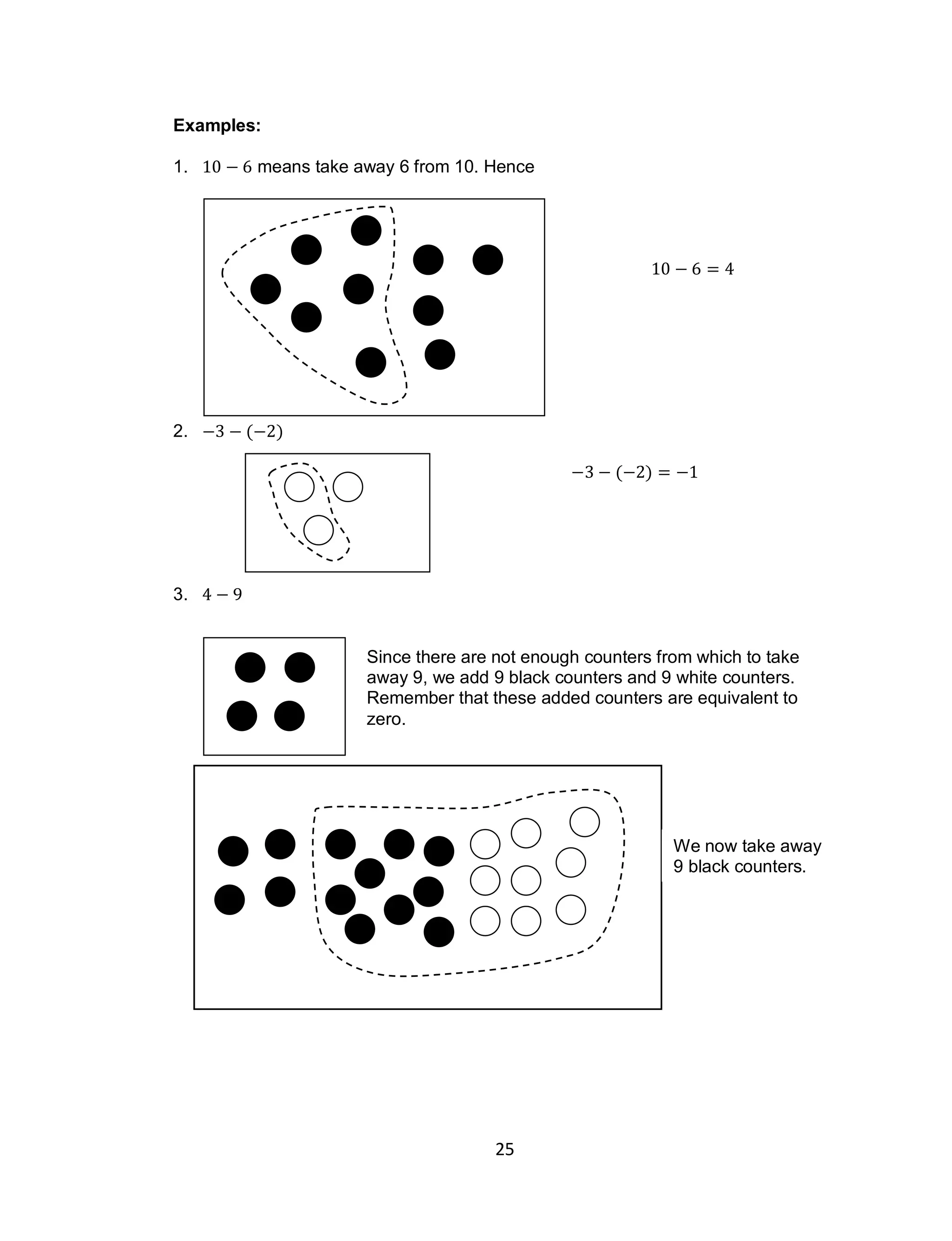 **Examples:**

1. $10 - 6$ means take away 6 from 10. Hence

$10 - 6 = 4$

2. $-3 - (-2)$

$-3 - (-2) = -1$

3. $4 - 9$

Since there are not enough counters from which to take away 9, we add 9 black counters and 9 white counters. Remember that these added counters are equivalent to zero.

We now take away 9 black counters.

25