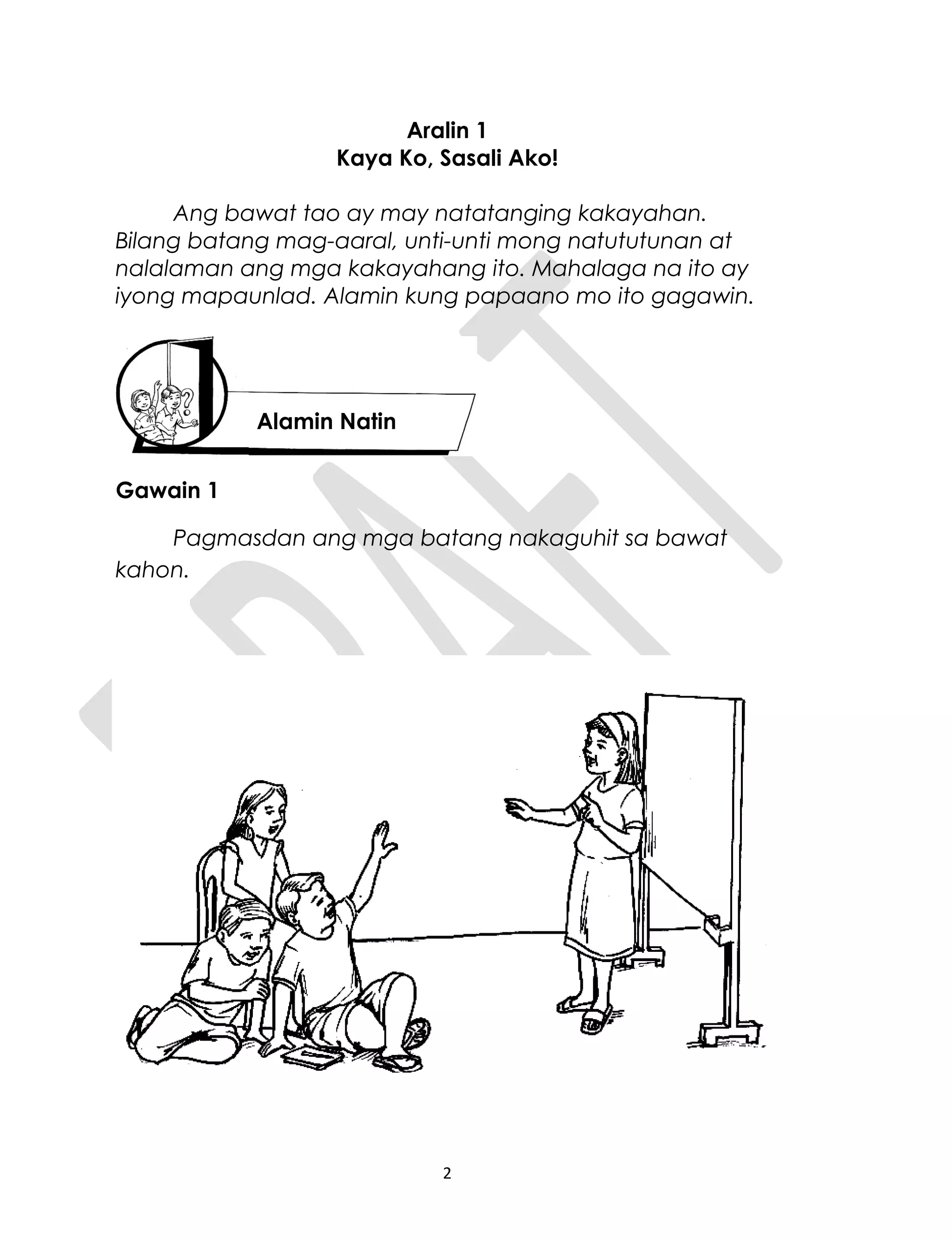 Aralin 1
Kaya Ko, Sasali Ako!

Ang bawat tao ay may natatanging kakayahan. Bilang batang mag-aaral, unti-unti mong natututunan at nalalaman ang mga kakayahang ito. Mahalaga na ito ay iyong mapaunlad. Alamin kung papaano mo ito gagawin.

Alamin Natin

Gawain 1

Pagmasdan ang mga batang nakaguhit sa bawat kahon.

DRAFT

2