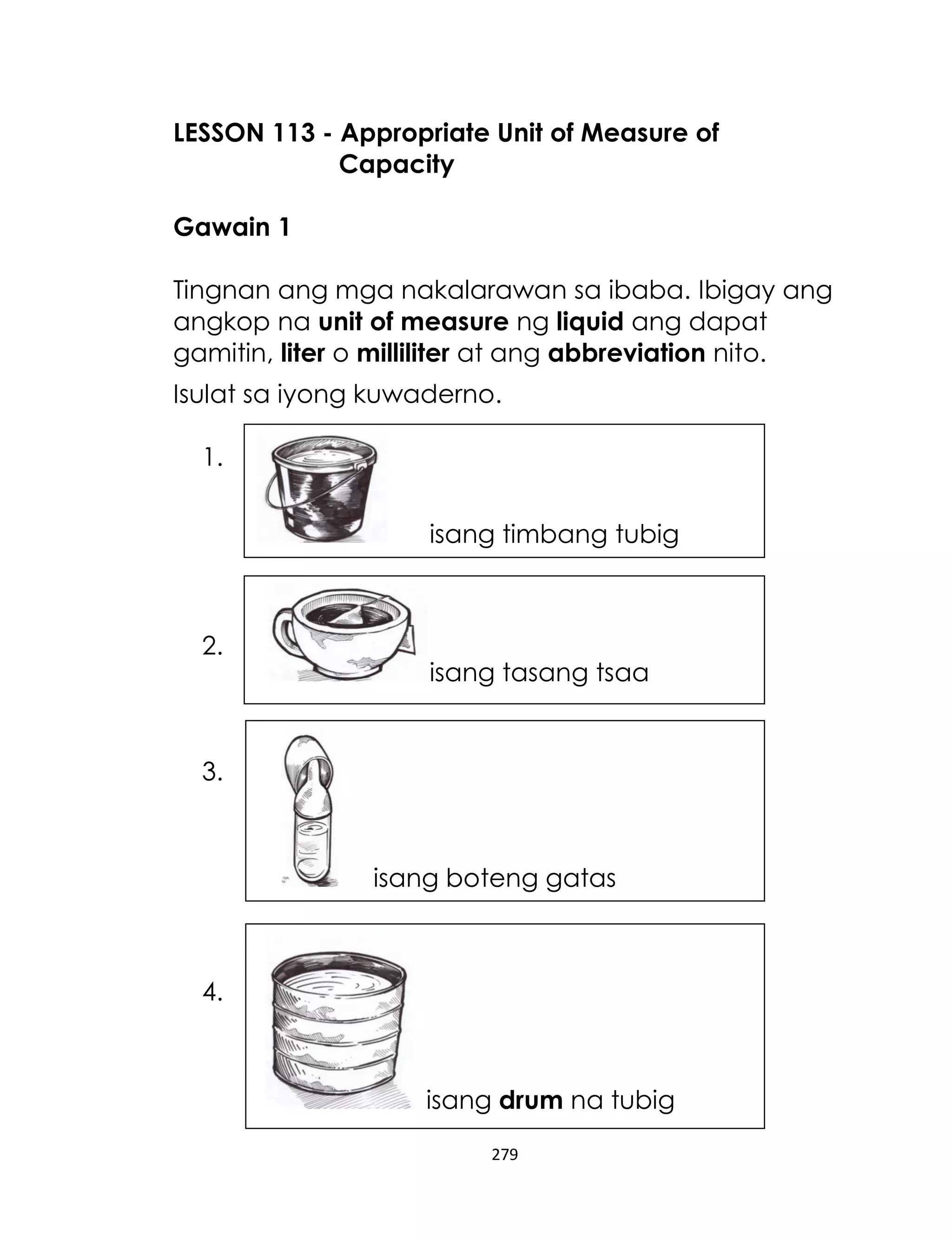 LESSON 113 - Appropriate Unit of Measure of Capacity

Gawain 1

Tingnan ang mga nakalarawan sa ibaba. Ibigay ang angkop na unit of measure ng liquid ang dapat gamitin, liter o milliliter at ang abbreviation nito.

Isulat sa iyong kuwaderno.

1. isang timbang tubig

2. isang tasang tsaa

3. isang boteng gatas

4. isang drum na tubig

279