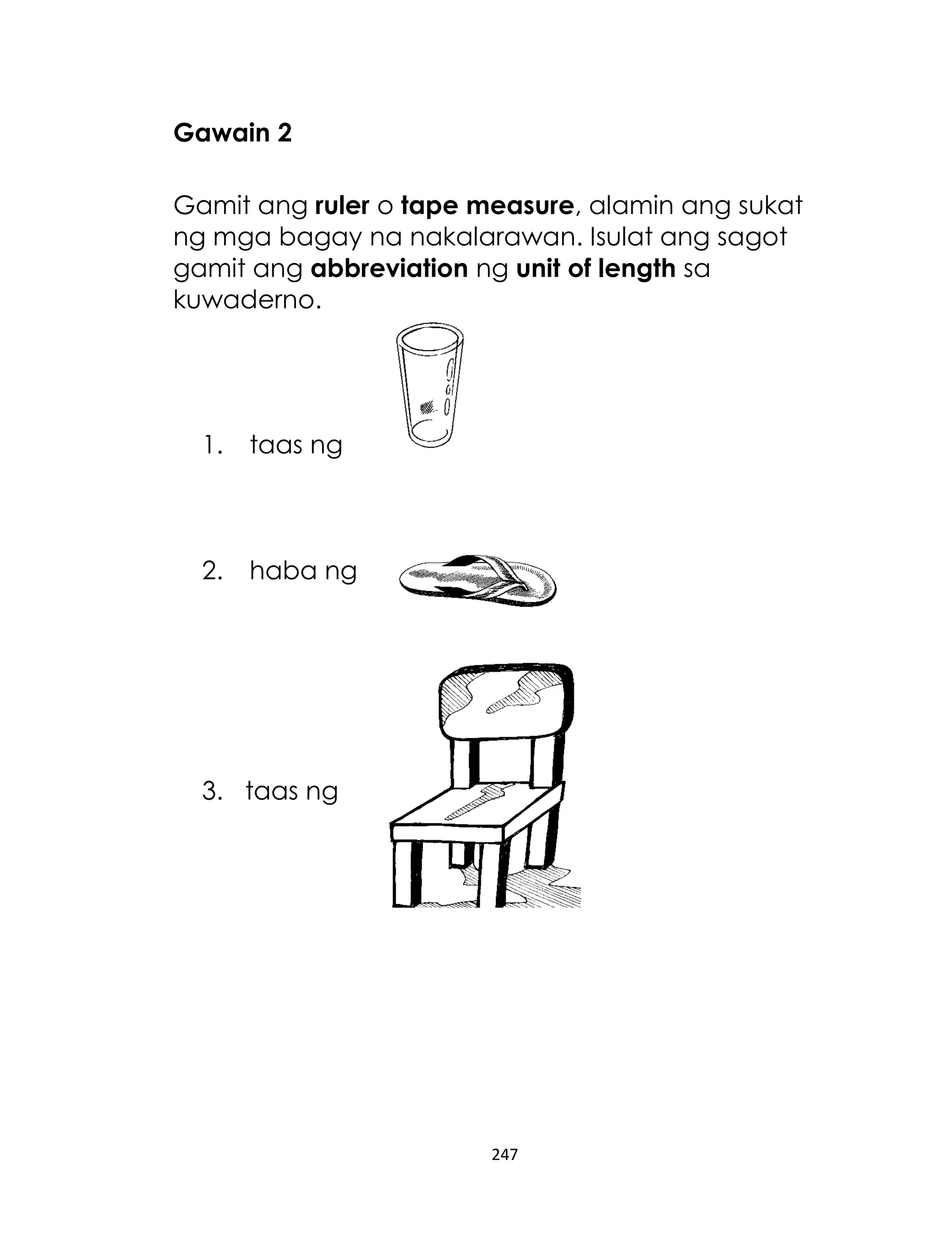 Gawain 2

Gamit ang ruler o tape measure, alamin ang sukat ng mga bagay na nakalarawan. Isulat ang sagot gamit ang abbreviation ng unit of length sa kuwaderno.

1. taas ng

2. haba ng

3. taas ng

247