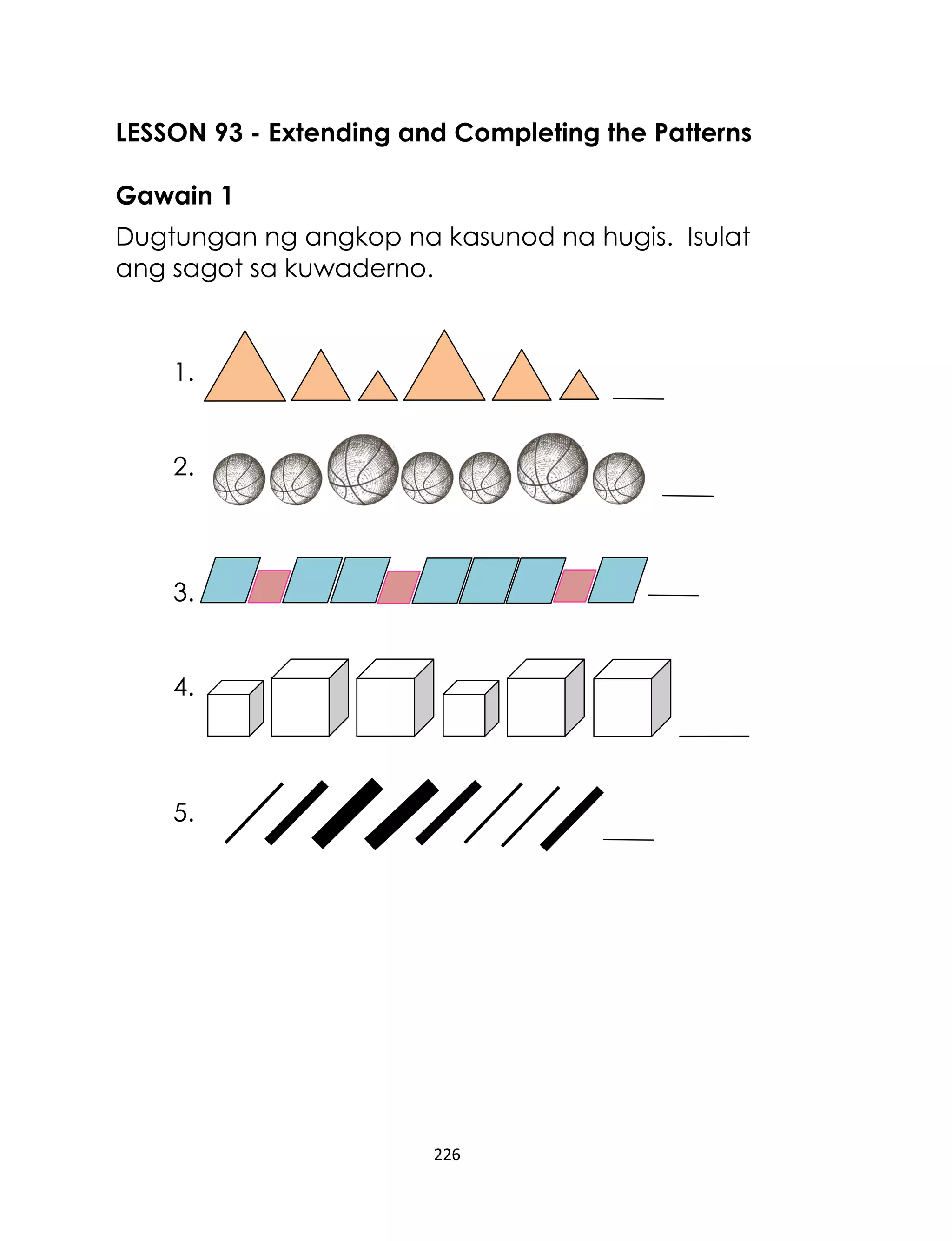 LESSON 93 - Extending and Completing the Patterns

Gawain 1

Dugtungan ng angkop na kasunod na hugis. Isulat ang sagot sa kuwaderno.

1. ____

2. ____

3. ____

4. ____

5. ____

226