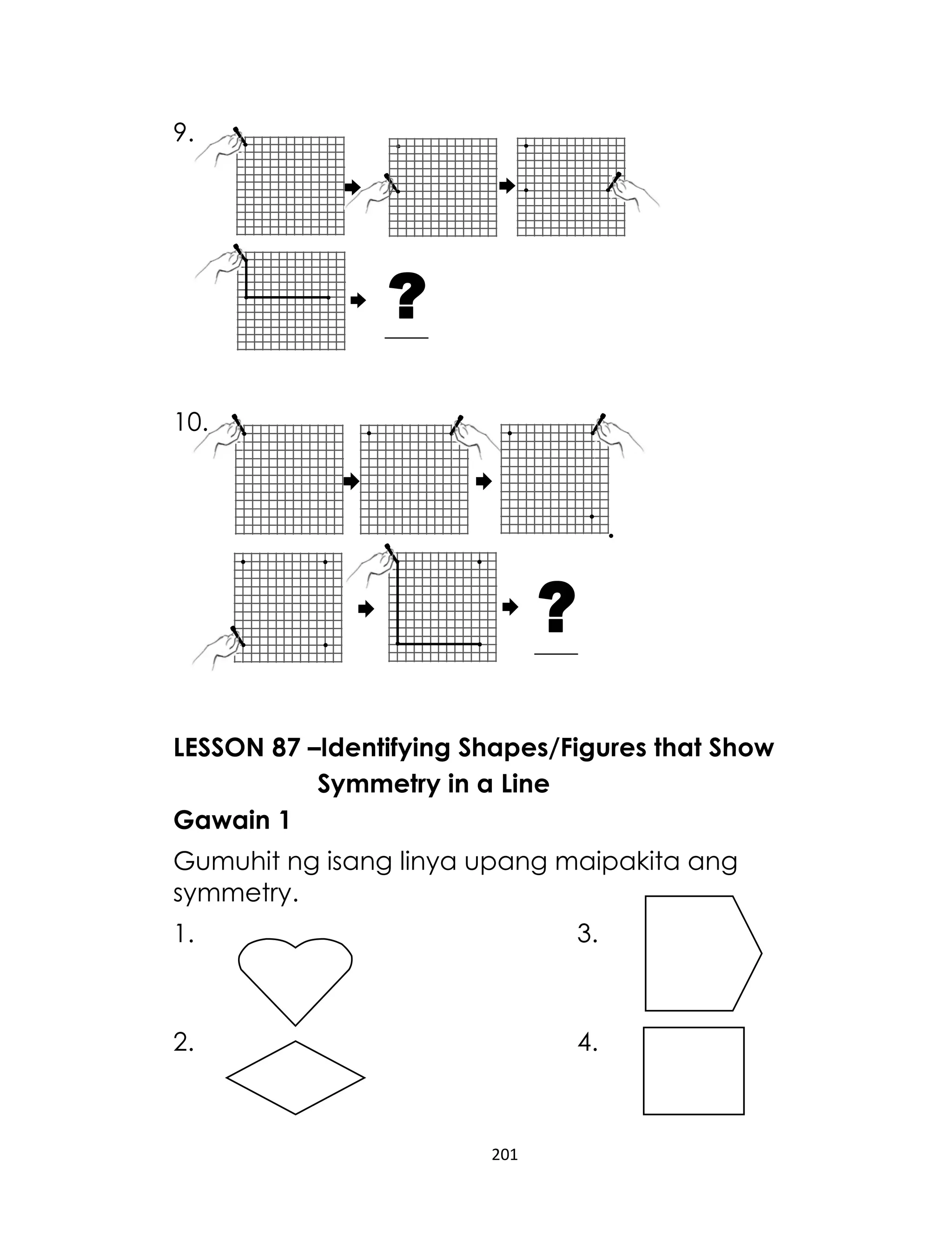 9.

?

10.

?

LESSON 87 –Identifying Shapes/Figures that Show Symmetry in a Line

Gawain 1

Gumuhit ng isang linya upang maipakita ang symmetry.

1.

2.

3.

4.

201