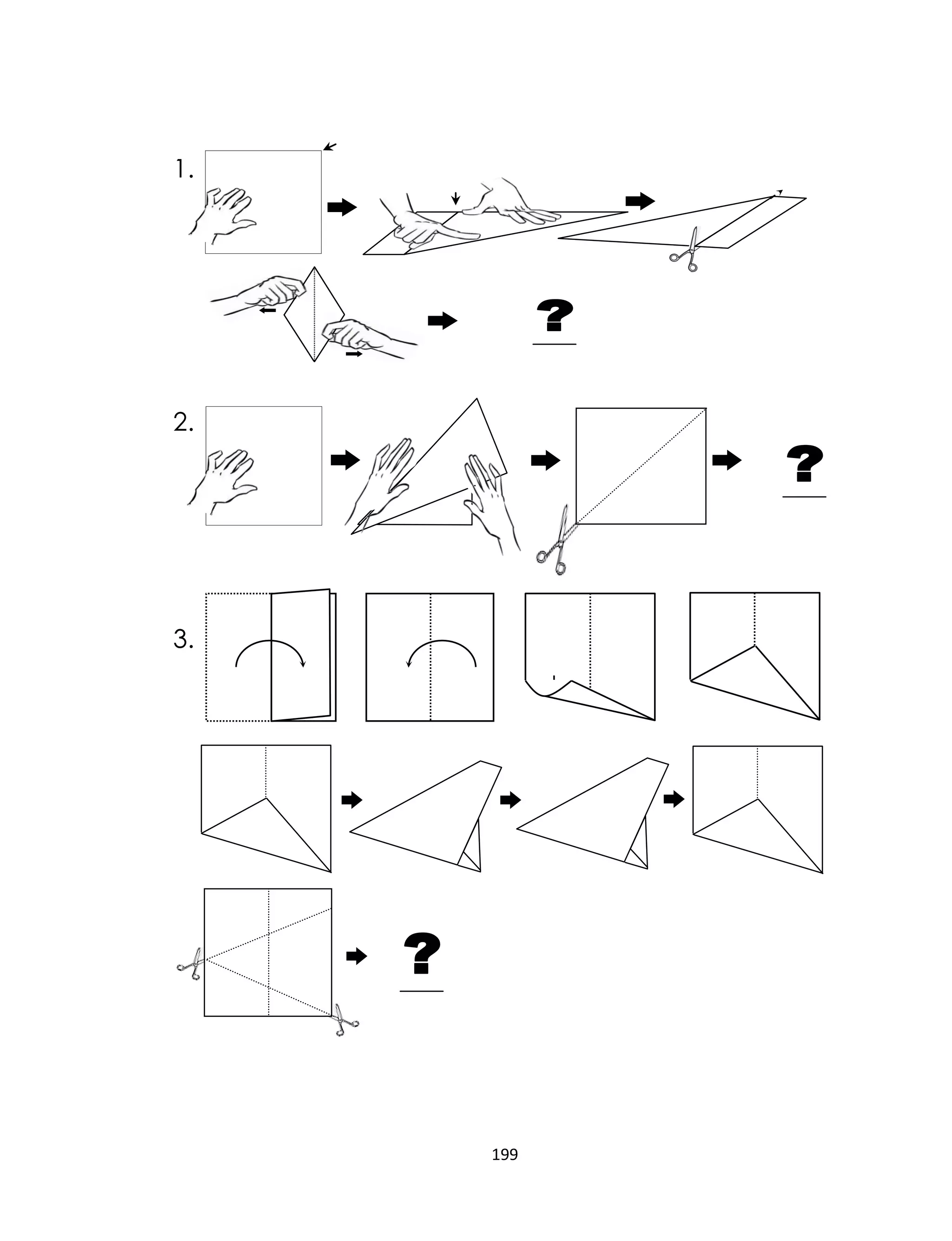 1.

?

2.

?

3.

?

199