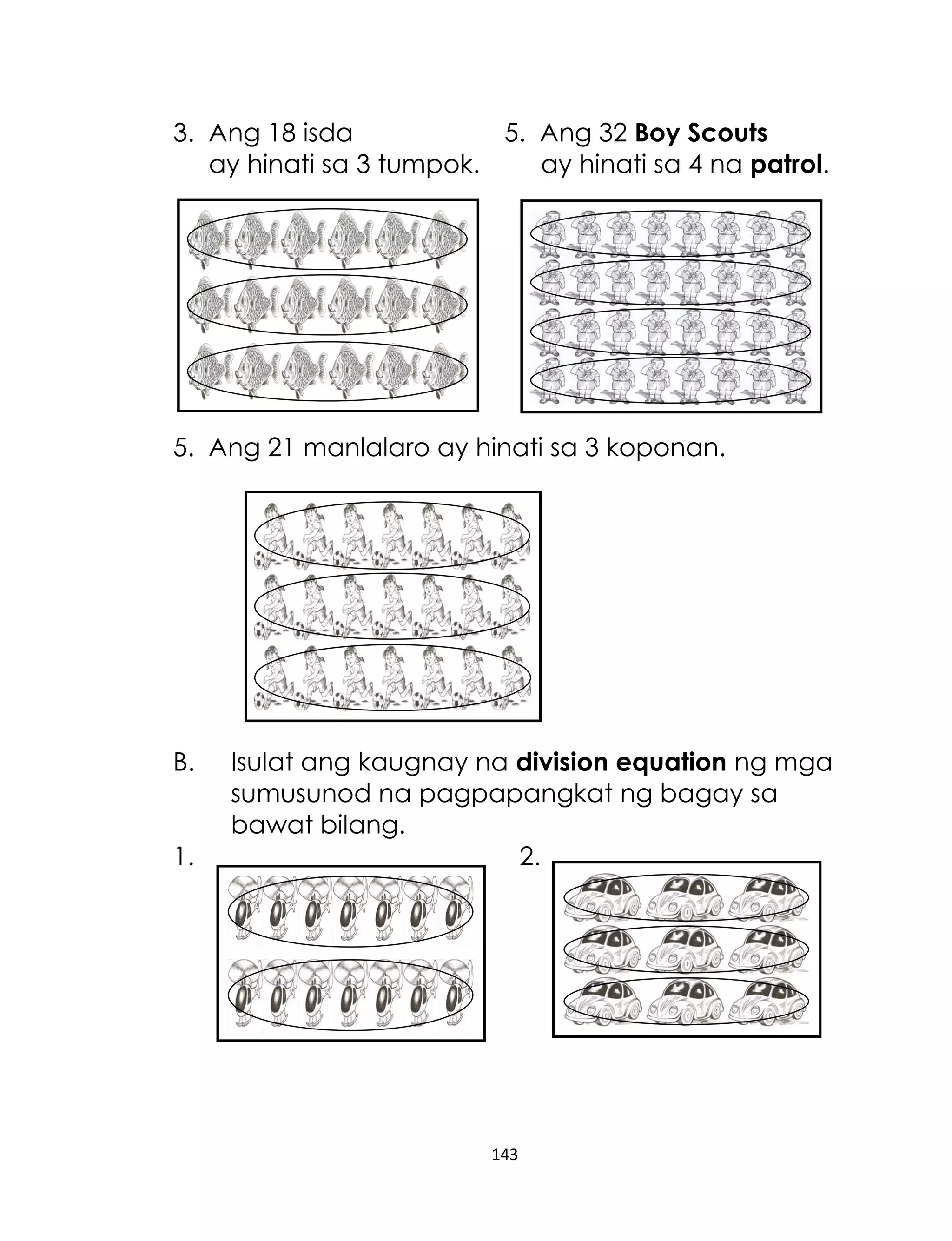 3. Ang 18 isda ay hinati sa 3 tumpok.

5. Ang 32 **Boy Scouts** ay hinati sa 4 na **patrol**.

5. Ang 21 manlalaro ay hinati sa 3 koponan.

B. Isulat ang kaugnay na **division equation** ng mga sumusunod na pagpapangkat ng bagay sa bawat bilang.

1.

2.

143