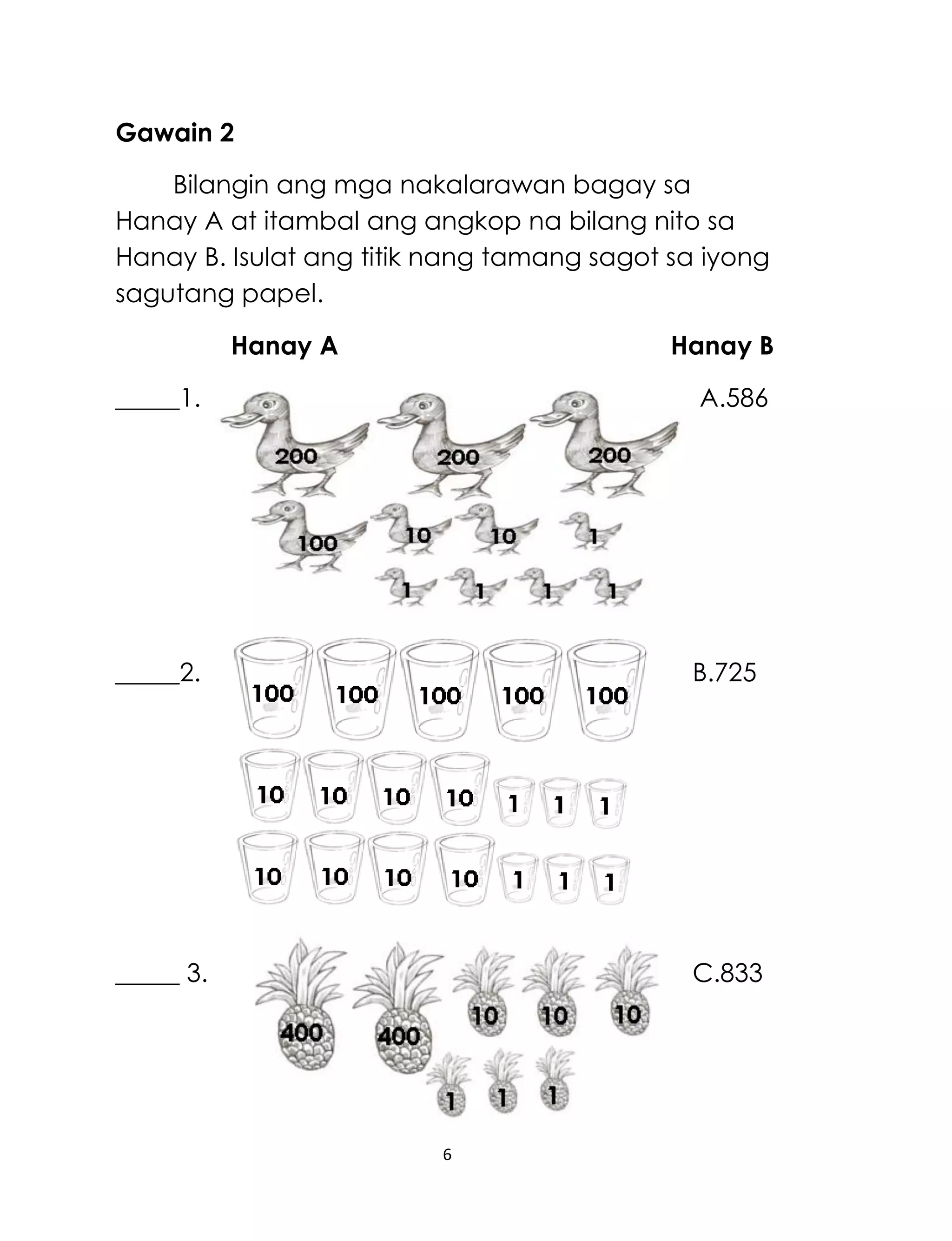 **Gawain 2**

Bilangin ang mga nakalarawan bagay sa Hanay A at itambal ang angkop na bilang nito sa Hanay B. Isulat ang titik nang tamang sagot sa iyong sagutang papel.

**Hanay A** **Hanay B**

_____1. 200 200 200 100 10 10 1 1 1 1 1 A.586

_____2. 100 100 100 100 100 10 10 10 10 1 1 1 10 10 10 10 1 1 1 B.725

_____ 3. 400 400 10 10 10 1 1 1 C.833

6