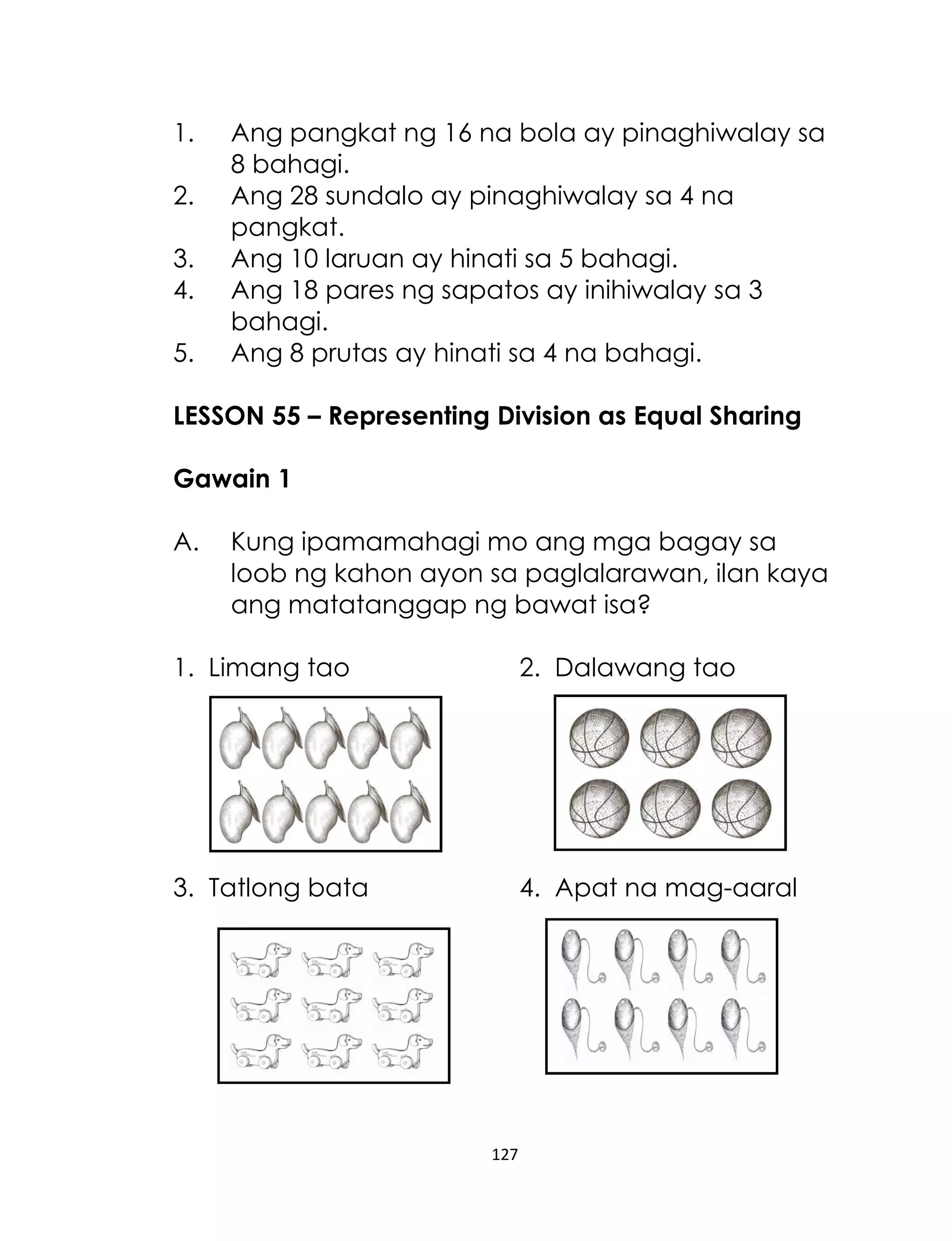 1. Ang pangkat ng 16 na bola ay pinaghiwalay sa 8 bahagi.
2. Ang 28 sundalo ay pinaghiwalay sa 4 na pangkat.
3. Ang 10 laruan ay hinati sa 5 bahagi.
4. Ang 18 pares ng sapatos ay inihiwalay sa 3 bahagi.
5. Ang 8 prutas ay hinati sa 4 na bahagi.

LESSON 55 – Representing Division as Equal Sharing

Gawain 1

A. Kung ipamamahagi mo ang mga bagay sa loob ng kahon ayon sa paglalarawan, ilan kaya ang matatanggap ng bawat isa?

1. Limang tao

2. Dalawang tao

3. Tatlong bata

4. Apat na mag-aaral

127