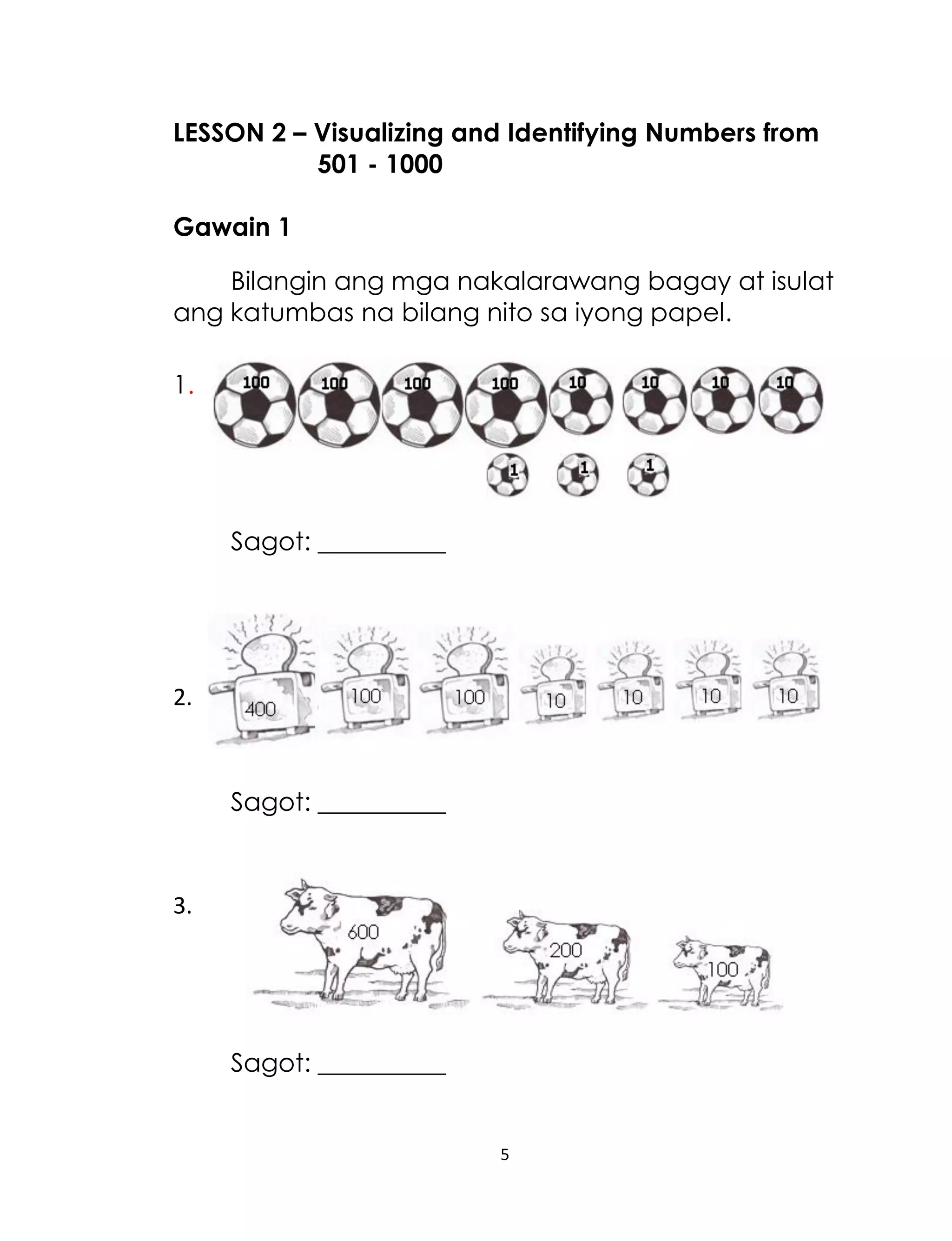 LESSON 2 – Visualizing and Identifying Numbers from 501 - 1000

Gawain 1

Bilangin ang mga nakalarawang bagay at isulat ang katumbas na bilang nito sa iyong papel.

1. 100 100 100 100 10 10 10 10
1 1 1

Sagot: __________

2. 400 100 100 10 10 10 10

Sagot: __________

3. 600 200 100

Sagot: __________

5