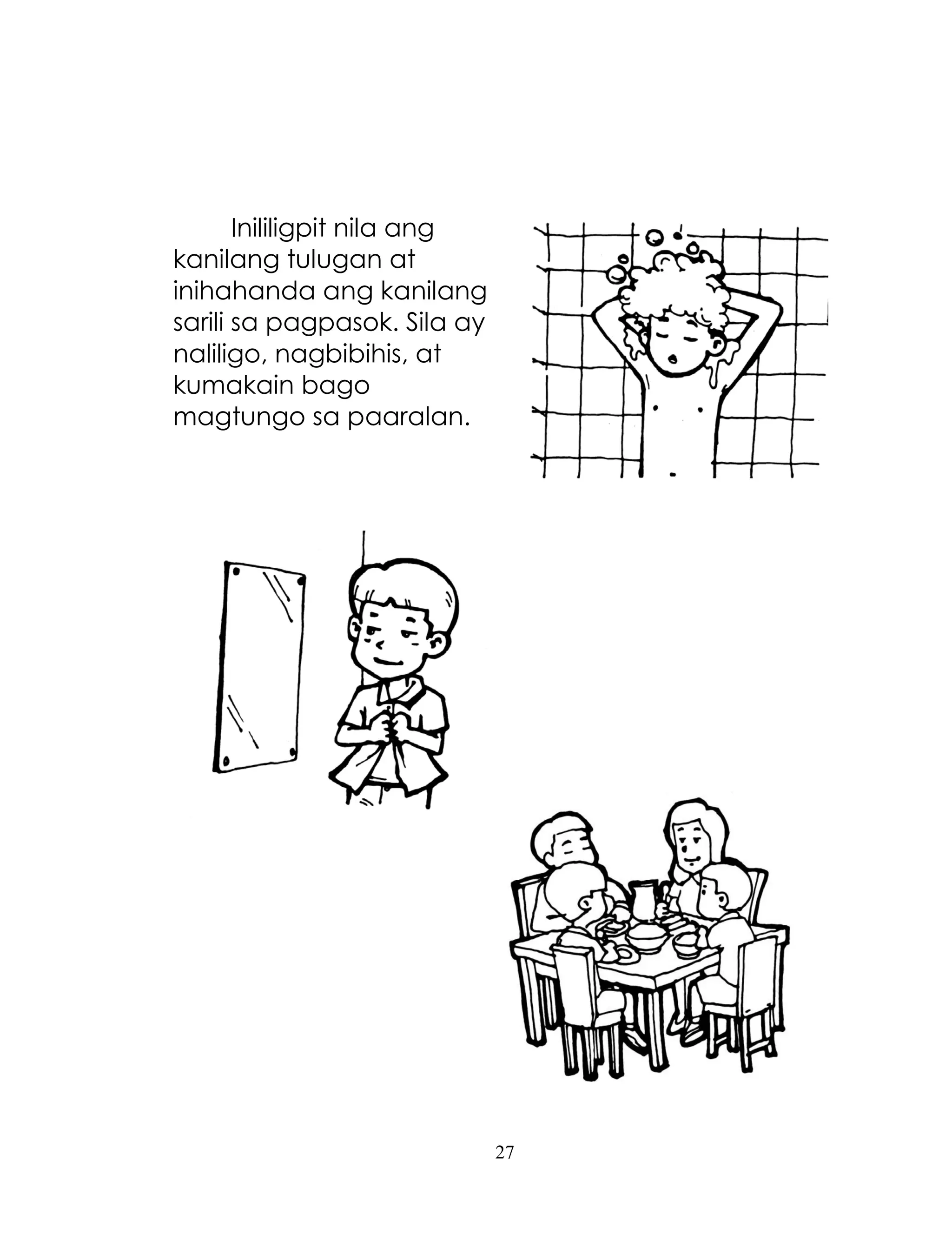 Inililigpit nila ang kanilang tulugan at inihahanda ang kanilang sarili sa pagpasok. Sila ay naliligo, nagbibihis, at kumakain bago magtungo sa paaralan.

27