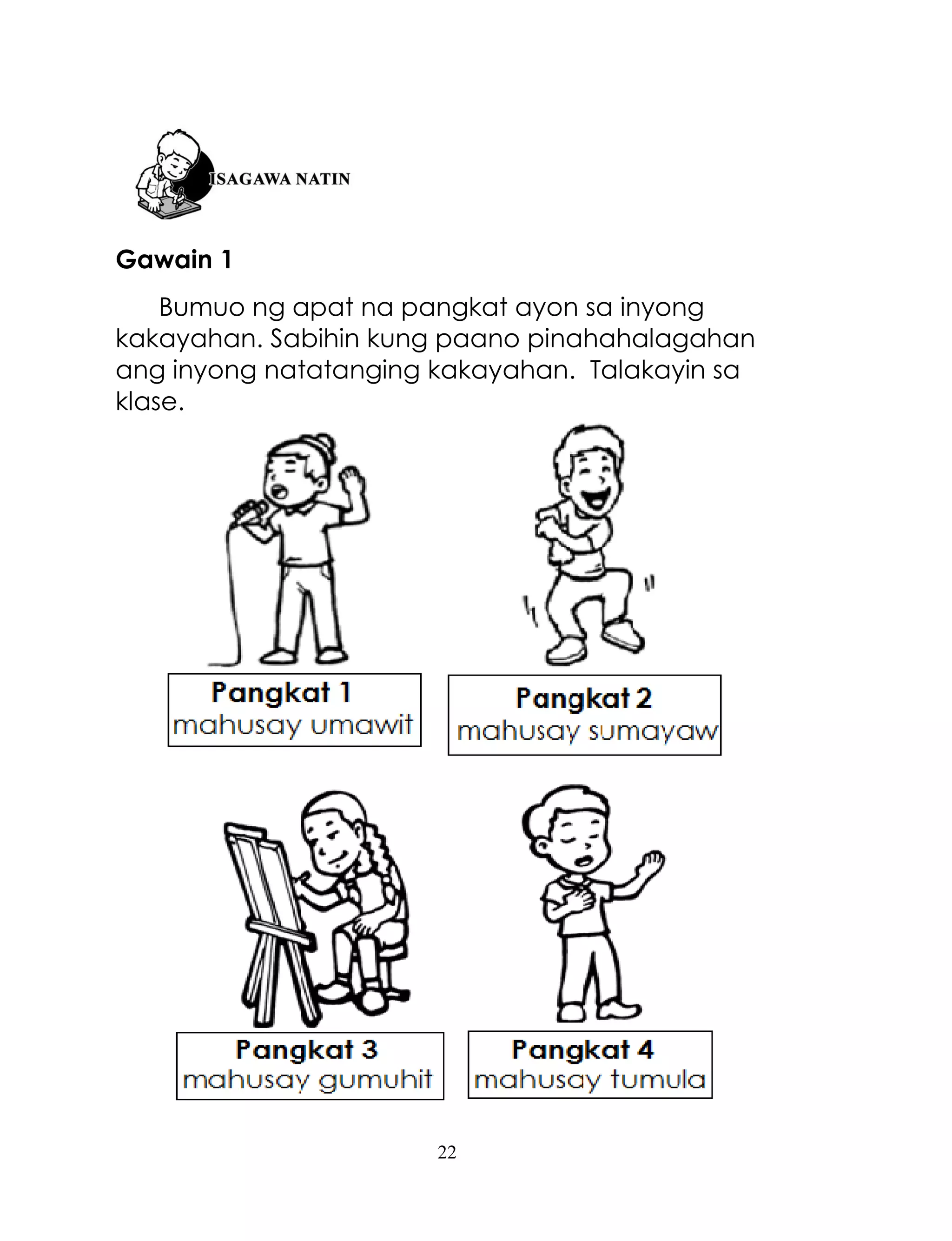 ISAGAWA NATIN

Gawain 1

Bumuo ng apat na pangkat ayon sa inyong kakayahan. Sabihin kung paano pinahahalagahan ang inyong natatanging kakayahan. Talakayin sa klase.

Pangkat 1
mahusay umawit

Pangkat 2
mahusay sumayaw

Pangkat 3
mahusay gumuhit

Pangkat 4
mahusay tumula

22