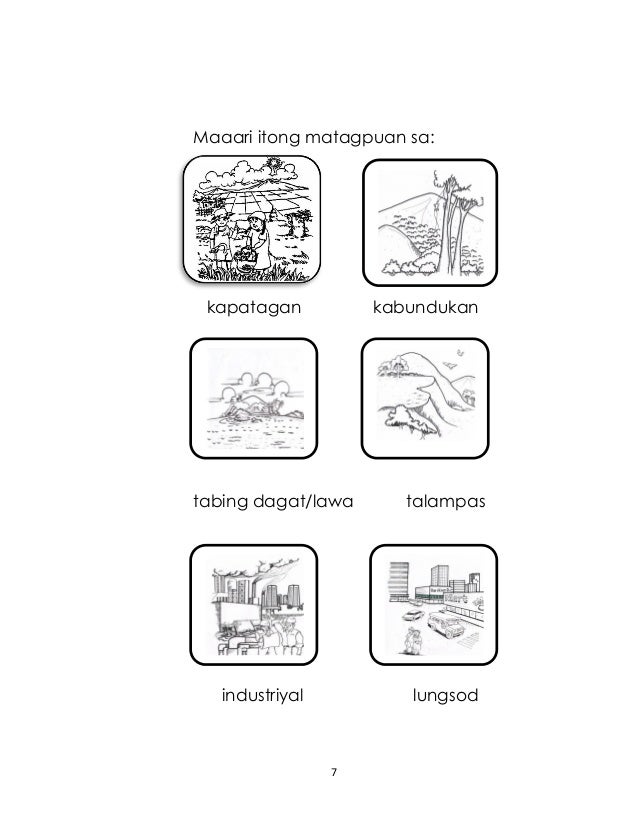 Maaari itong matagpuan sa:

kapatagan

kabundukan

tabing dagat/lawa

talampas

industriyal

lungsod

7