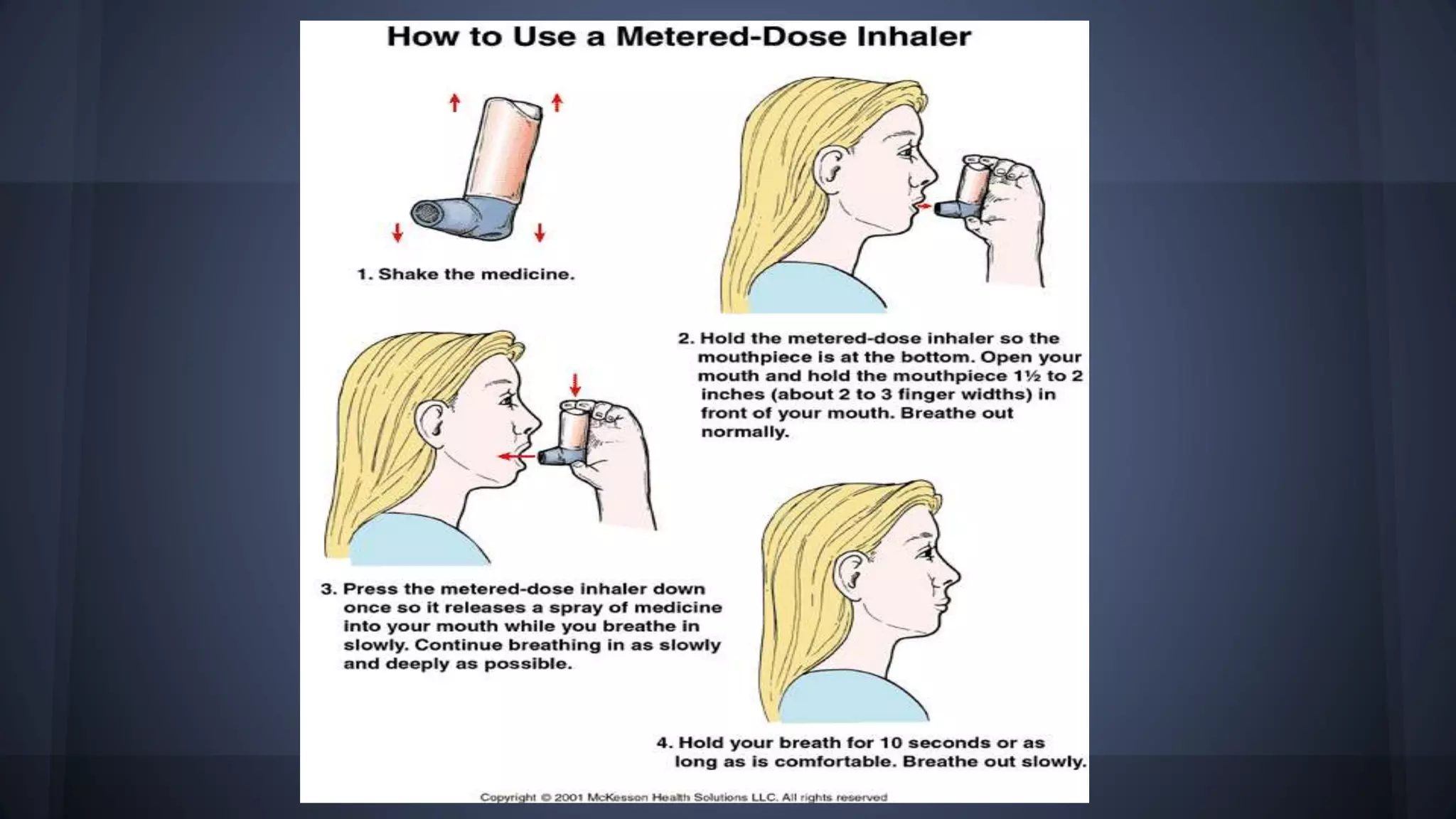 How to Use a Metered-Dose Inhaler

1. Shake the medicine.

2. Hold the metered-dose inhaler so the mouthpiece is at the bottom. Open your mouth and hold the mouthpiece 1½ to 2 inches (about 2 to 3 finger widths) in front of your mouth. Breathe out normally.

3. Press the metered-dose inhaler down once so it releases a spray of medicine into your mouth while you breathe in slowly. Continue breathing in as slowly and deeply as possible.

4. Hold your breath for 10 seconds or as long as is comfortable. Breathe out slowly.

Copyright © 2001 McKesson Health Solutions LLC. All rights reserved