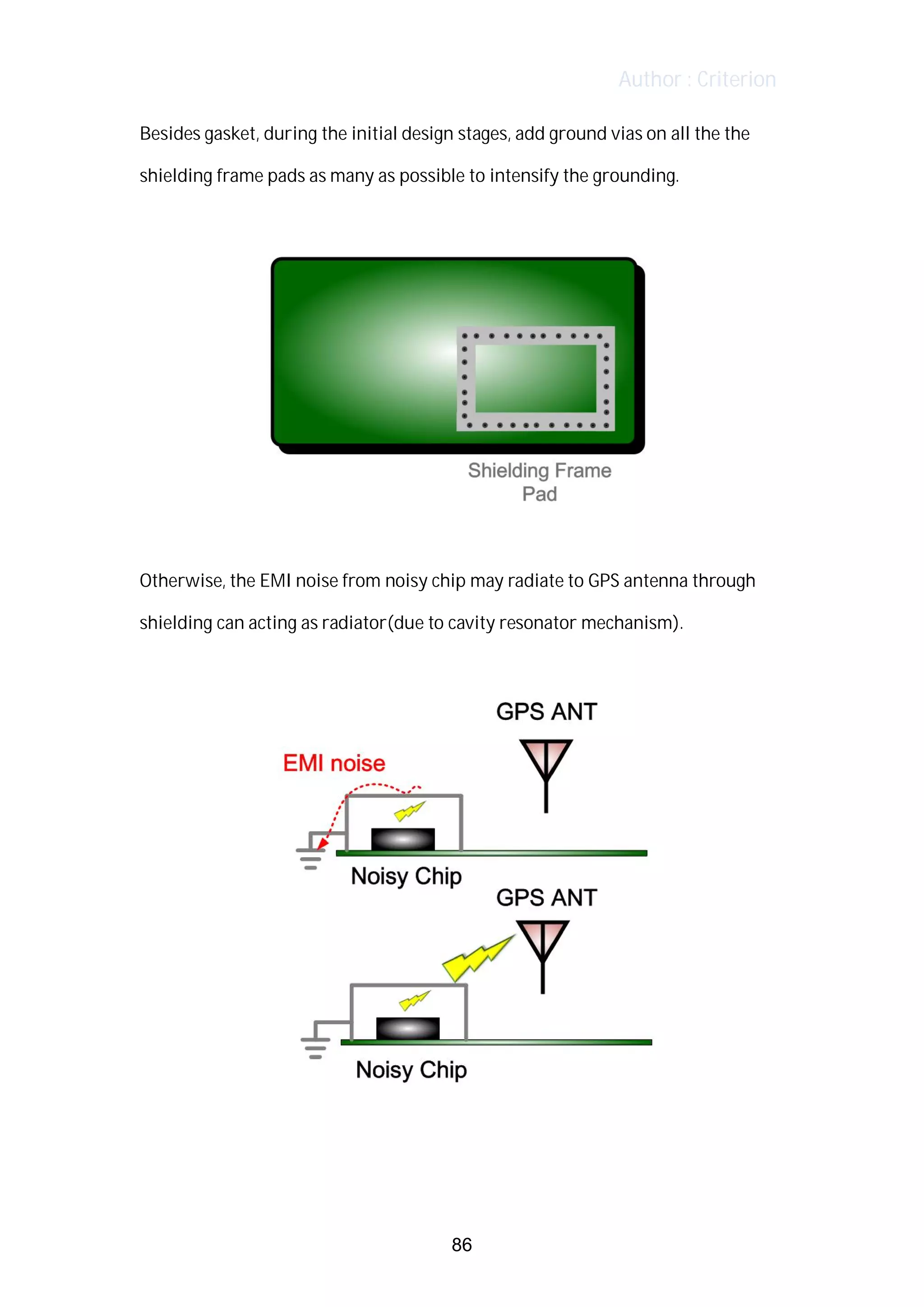 Author : Criterion

Besides gasket, during the initial design stages, add ground vias on all the the shielding frame pads as many as possible to intensify the grounding.

Shielding Frame Pad

Otherwise, the EMI noise from noisy chip may radiate to GPS antenna through shielding can acting as radiator(due to cavity resonator mechanism).

GPS ANT

EMI noise

Noisy Chip

GPS ANT

Noisy Chip

86