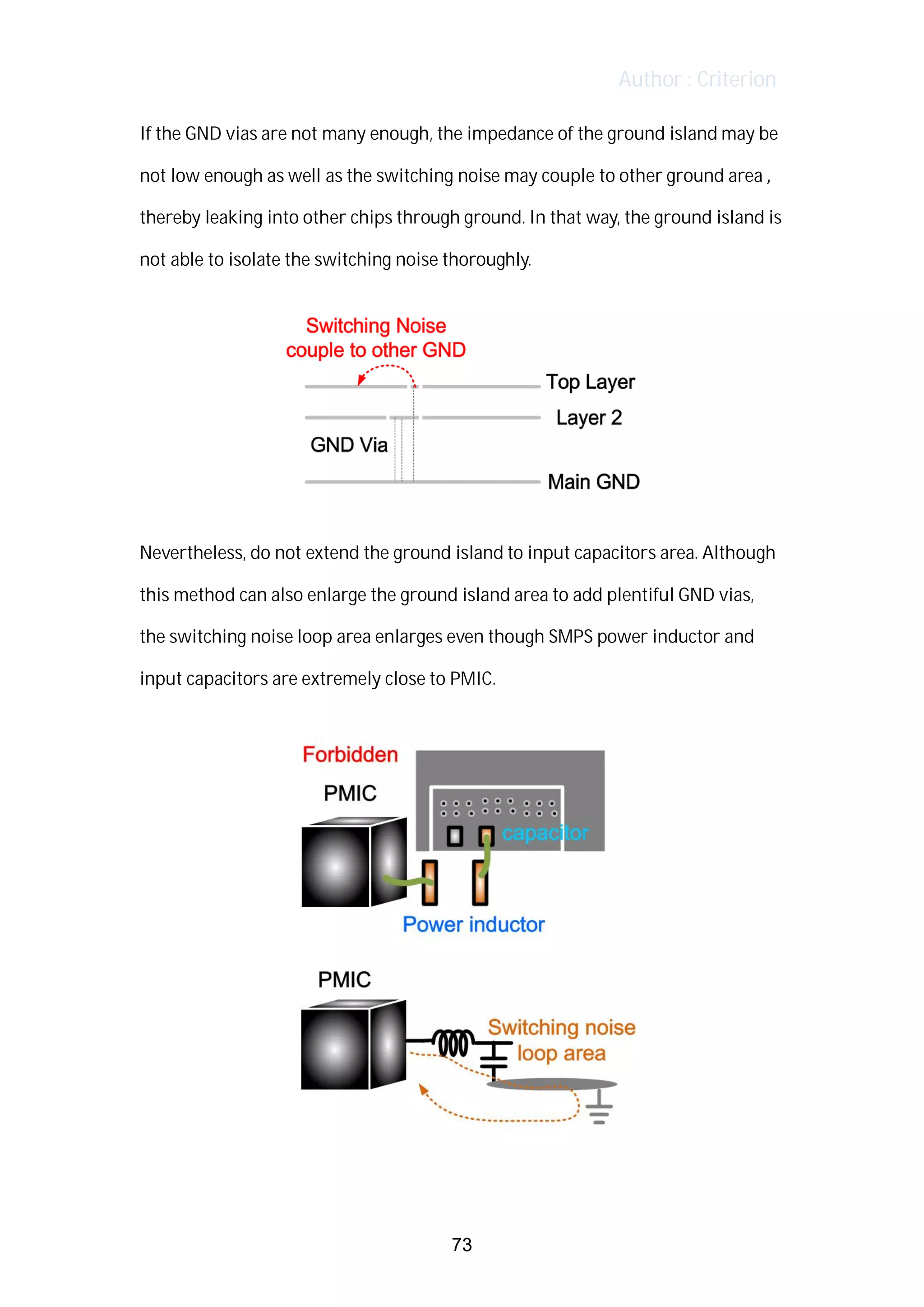 Author : Criterion

If the GND vias are not many enough, the impedance of the ground island may be not low enough as well as the switching noise may couple to other ground area , thereby leaking into other chips through ground. In that way, the ground island is not able to isolate the switching noise thoroughly.

Switching Noise
couple to other GND

Top Layer

Layer 2

GND Via

Main GND

Nevertheless, do not extend the ground island to input capacitors area. Although this method can also enlarge the ground island area to add plentiful GND vias, the switching noise loop area enlarges even though SMPS power inductor and input capacitors are extremely close to PMIC.

Forbidden

PMIC

capacitor

Power inductor

PMIC

Switching noise
loop area

73