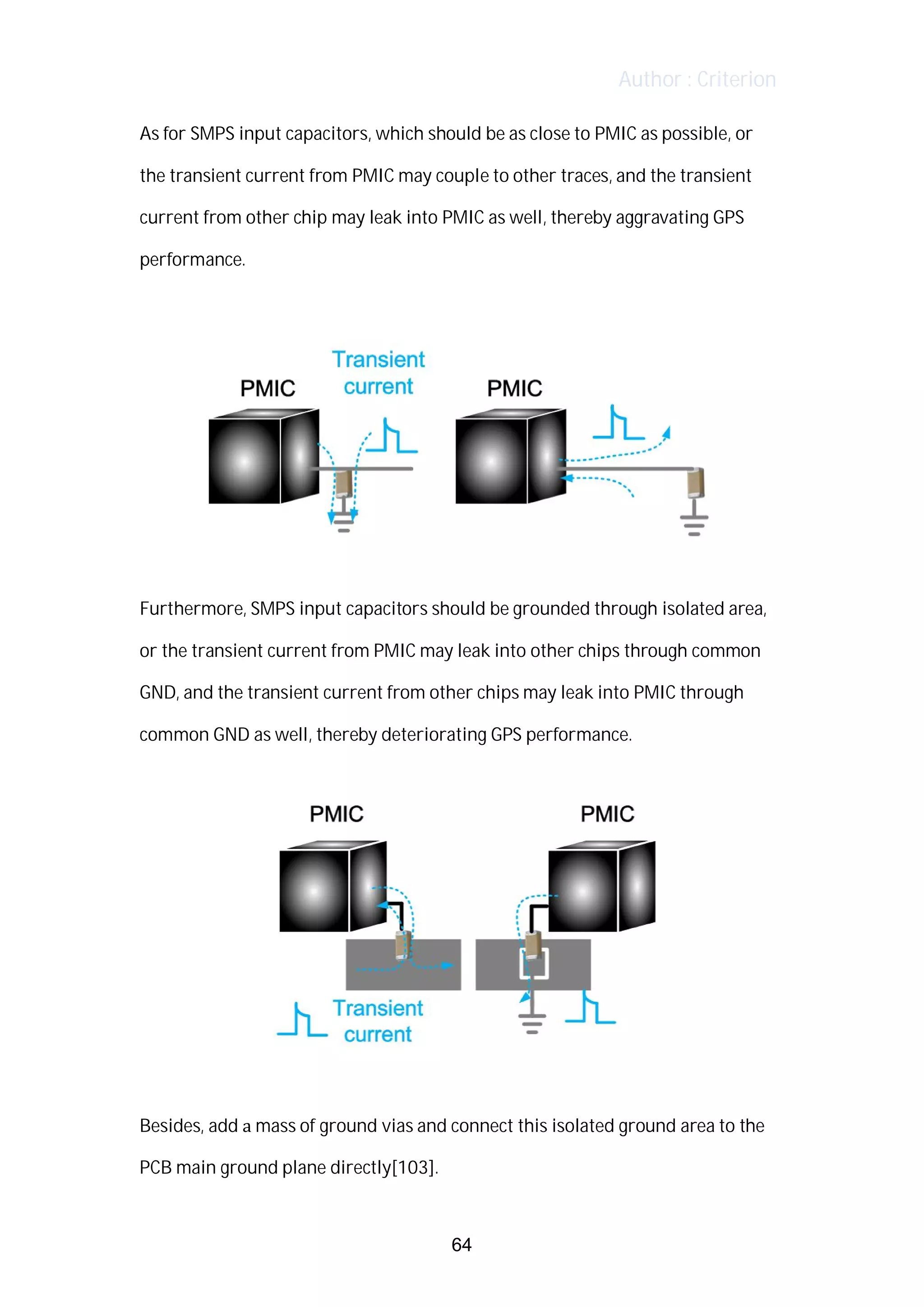 Author : Criterion

As for SMPS input capacitors, which should be as close to PMIC as possible, or the transient current from PMIC may couple to other traces, and the transient current from other chip may leak into PMIC as well, thereby aggravating GPS performance.

PMIC

Transient current

PMIC

Furthermore, SMPS input capacitors should be grounded through isolated area, or the transient current from PMIC may leak into other chips through common GND, and the transient current from other chips may leak into PMIC through common GND as well, thereby deteriorating GPS performance.

PMIC

PMIC

Transient current

Besides, add a mass of ground vias and connect this isolated ground area to the PCB main ground plane directly[103].

64