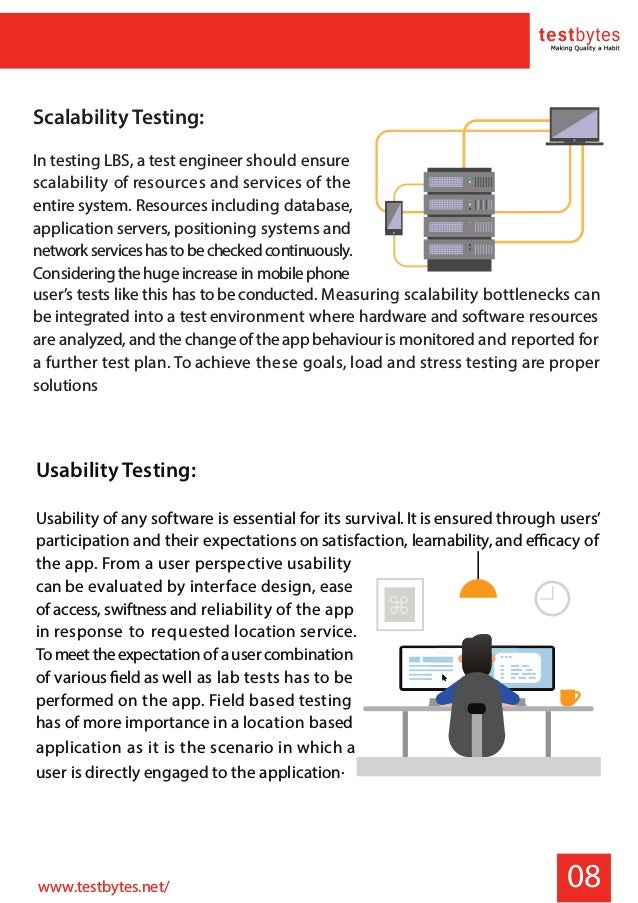 testbytes
Making Quality a Habit

Scalability Testing:

In testing LBS, a test engineer should ensure scalability of resources and services of the entire system. Resources including database, application servers, positioning systems and network services has to be checked continuously. Considering the huge increase in mobile phone user's tests like this has to be conducted. Measuring scalability bottlenecks can be integrated into a test environment where hardware and software resources are analyzed, and the change of the app behaviour is monitored and reported for a further test plan. To achieve these goals, load and stress testing are proper solutions

Usability Testing:

Usability of any software is essential for its survival. It is ensured through users' participation and their expectations on satisfaction, learnability, and efficacy of the app. From a user perspective usability can be evaluated by interface design, ease of access, swiftness and reliability of the app in response to requested location service. To meet the expectation of a user combination of various field as well as lab tests has to be performed on the app. Field based testing has of more importance in a location based application as it is the scenario in which a user is directly engaged to the application·

www.testbytes.net/

08