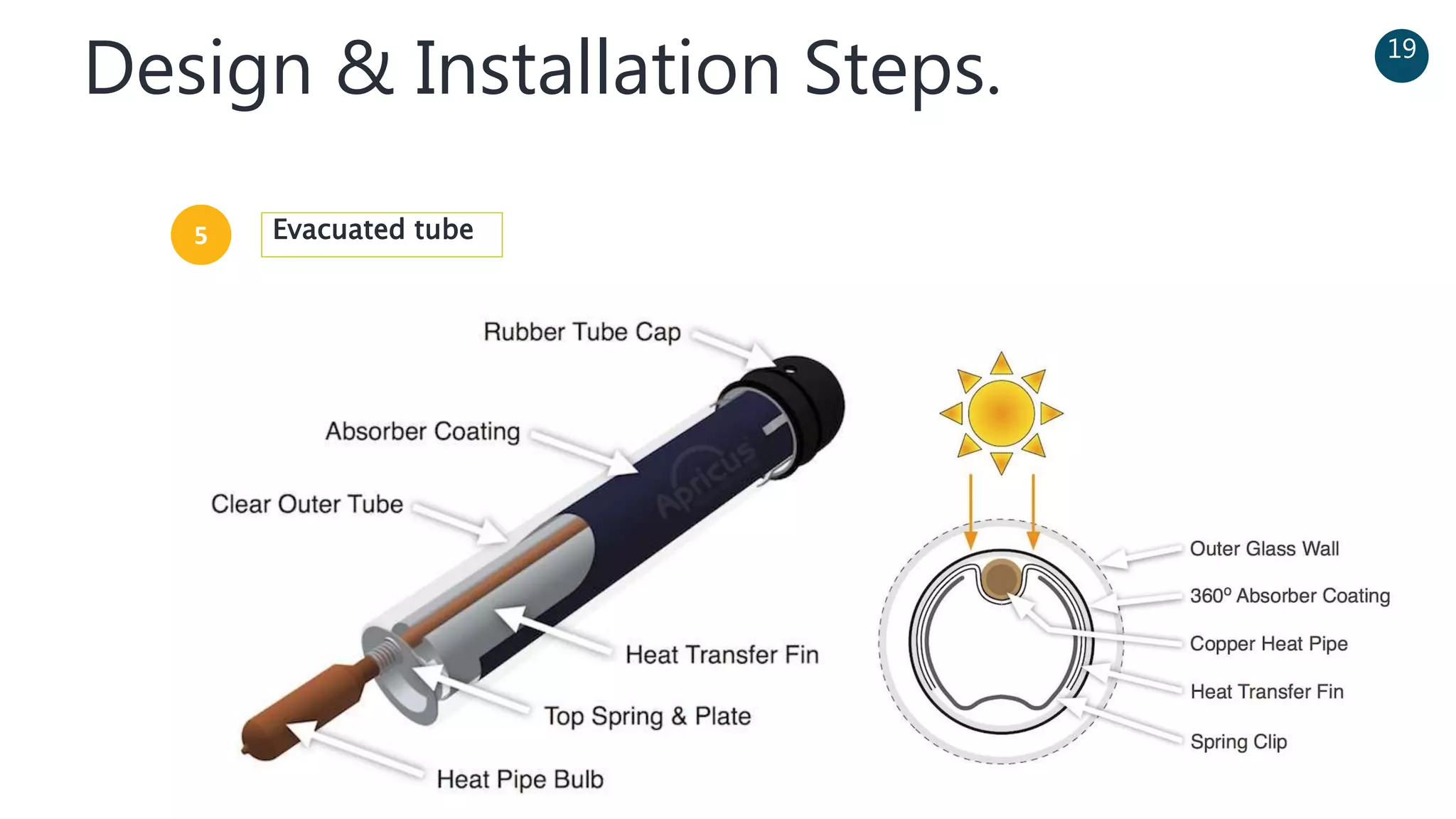 Design & Installation Steps.

19

5

Evacuated tube

Rubber Tube Cap

Absorber Coating

Clear Outer Tube

Apricus

Heat Transfer Fin

Top Spring & Plate

Heat Pipe Bulb

Outer Glass Wall

360º Absorber Coating

Copper Heat Pipe

Heat Transfer Fin

Spring Clip