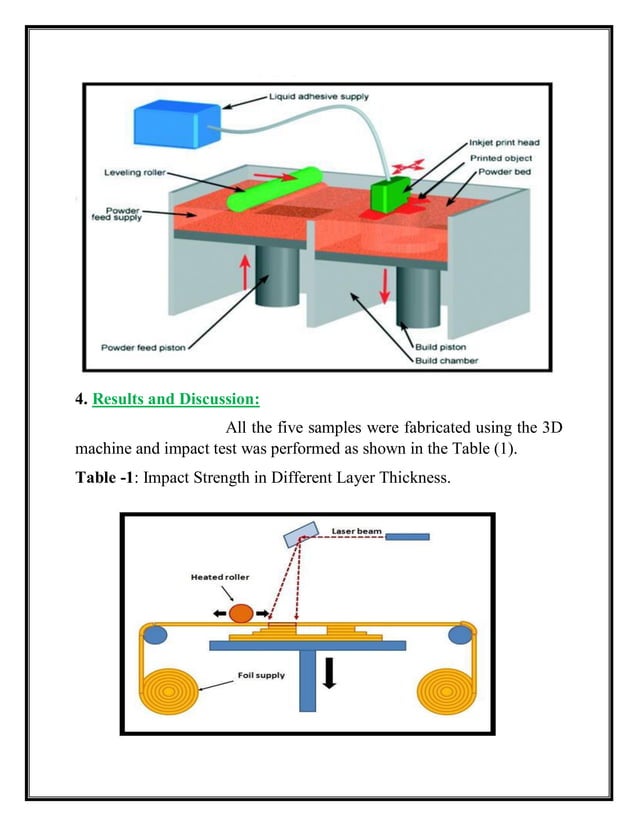 Liquid adhesive supply

Inkjet print head

Printed object

Powder bed

Leveling roller

Powder feed supply

Powder feed piston

Build piston

Build chamber

4. Results and Discussion:

All the five samples were fabricated using the 3D machine and impact test was performed as shown in the Table (1).

Table -1: Impact Strength in Different Layer Thickness.

Laser beam

Heated roller

Foil supply