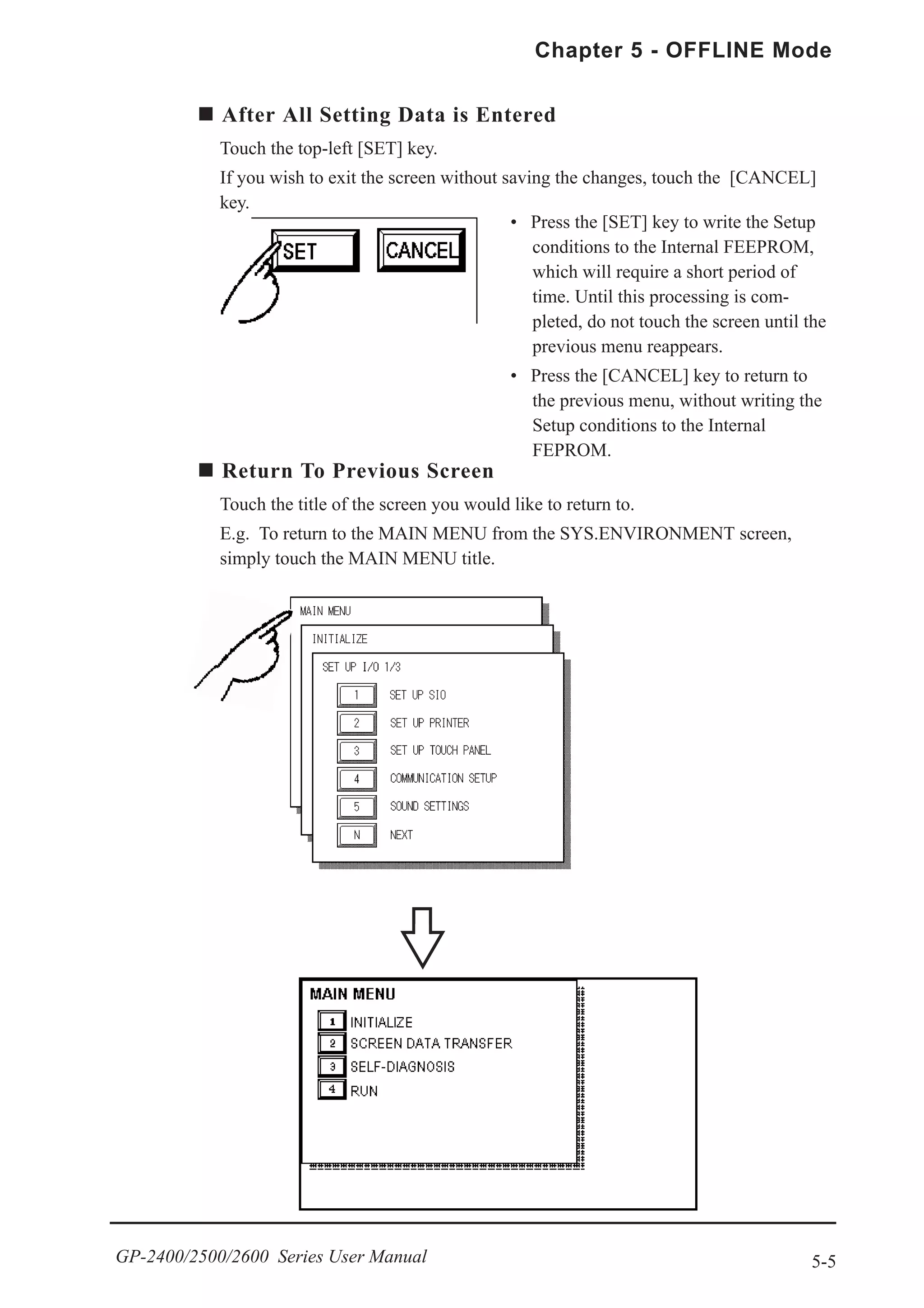 Chapter 5 - OFFLINE Mode

■ After All Setting Data is Entered

Touch the top-left [SET] key.

If you wish to exit the screen without saving the changes, touch the [CANCEL] key.

SET

CANCEL

• Press the [SET] key to write the Setup conditions to the Internal FEEPROM, which will require a short period of time. Until this processing is completed, do not touch the screen until the previous menu reappears.

• Press the [CANCEL] key to return to the previous menu, without writing the Setup conditions to the Internal FEPROM.

■ Return To Previous Screen

Touch the title of the screen you would like to return to.

E.g. To return to the MAIN MENU from the SYS.ENVIRONMENT screen, simply touch the MAIN MENU title.

MAIN MENU

INITIALIZE

SET UP I/O 1/3

1 SET UP SIO

2 SET UP PRINTER

3 SET UP TOUCH PANEL

4 COMMUNICATION SETUP

5 SOUND SETTINGS

N NEXT

MAIN MENU

1 INITIALIZE

2 SCREEN DATA TRANSFER

3 SELF-DIAGNOSIS

4 RUN

GP-2400/2500/2600 Series User Manual

5-5