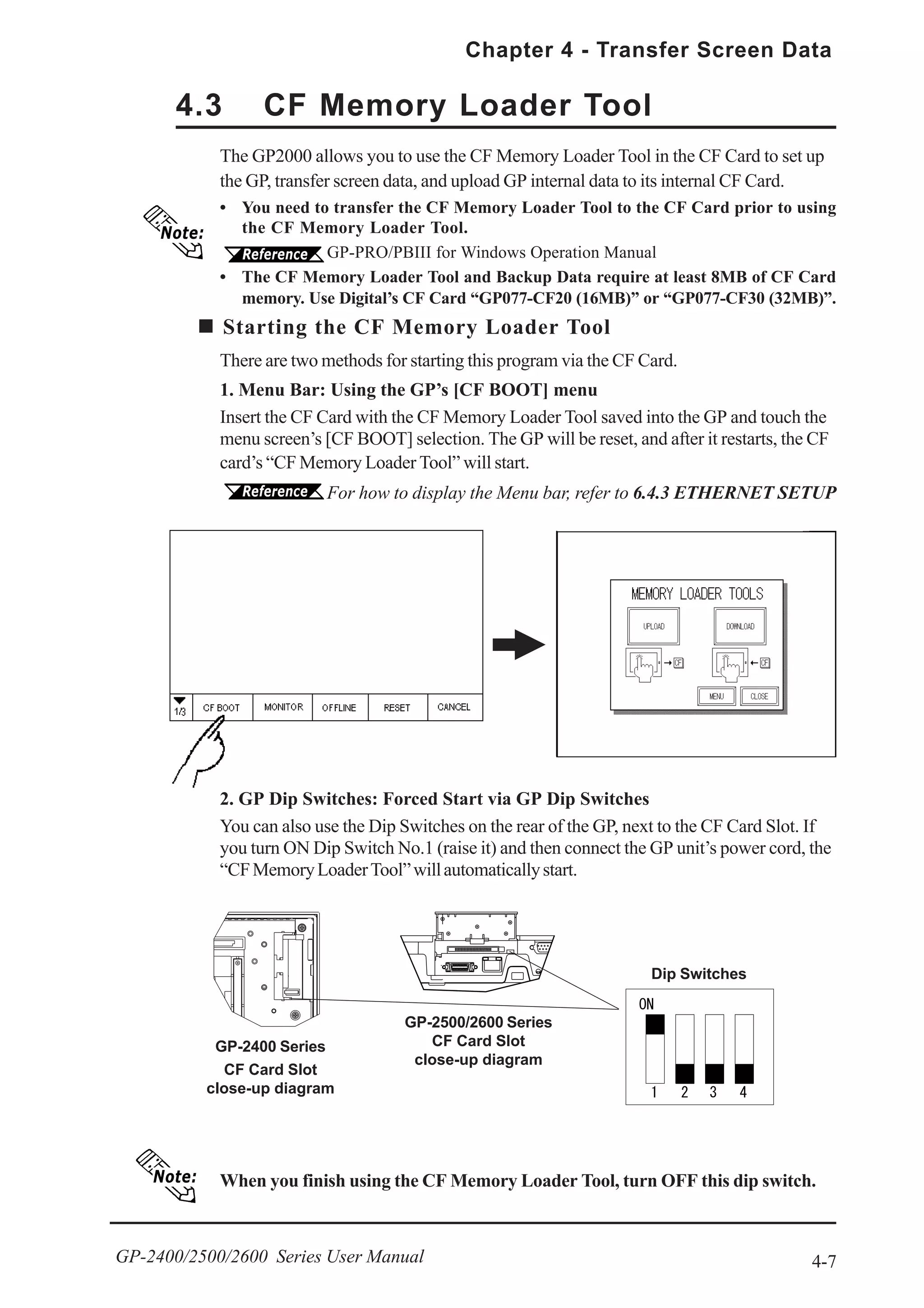 Chapter 4 - Transfer Screen Data

4.3 CF Memory Loader Tool

The GP2000 allows you to use the CF Memory Loader Tool in the CF Card to set up the GP, transfer screen data, and upload GP internal data to its internal CF Card.

Note:
• You need to transfer the CF Memory Loader Tool to the CF Card prior to using the CF Memory Loader Tool.

Reference GP-PRO/PBIII for Windows Operation Manual

• The CF Memory Loader Tool and Backup Data require at least 8MB of CF Card memory. Use Digital's CF Card "GP077-CF20 (16MB)" or "GP077-CF30 (32MB)".

■ Starting the CF Memory Loader Tool

There are two methods for starting this program via the CF Card.

1. Menu Bar: Using the GP's [CF BOOT] menu

Insert the CF Card with the CF Memory Loader Tool saved into the GP and touch the menu screen's [CF BOOT] selection. The GP will be reset, and after it restarts, the CF card's "CF Memory Loader Tool" will start.

Reference For how to display the Menu bar, refer to 6.4.3 ETHERNET SETUP

1/3 CF BOOT MONITOR OFFLINE RESET CANCEL

MEMORY LOADER TOOLS
UPLOAD DOWNLOAD
CF CF
MENU CLOSE

2. GP Dip Switches: Forced Start via GP Dip Switches

You can also use the Dip Switches on the rear of the GP, next to the CF Card Slot. If you turn ON Dip Switch No.1 (raise it) and then connect the GP unit's power cord, the "CF Memory Loader Tool" will automatically start.

GP-2400 Series
CF Card Slot
close-up diagram

GP-2500/2600 Series
CF Card Slot
close-up diagram

Dip Switches
ON
1 2 3 4

Note: When you finish using the CF Memory Loader Tool, turn OFF this dip switch.

GP-2400/2500/2600 Series User Manual

4-7