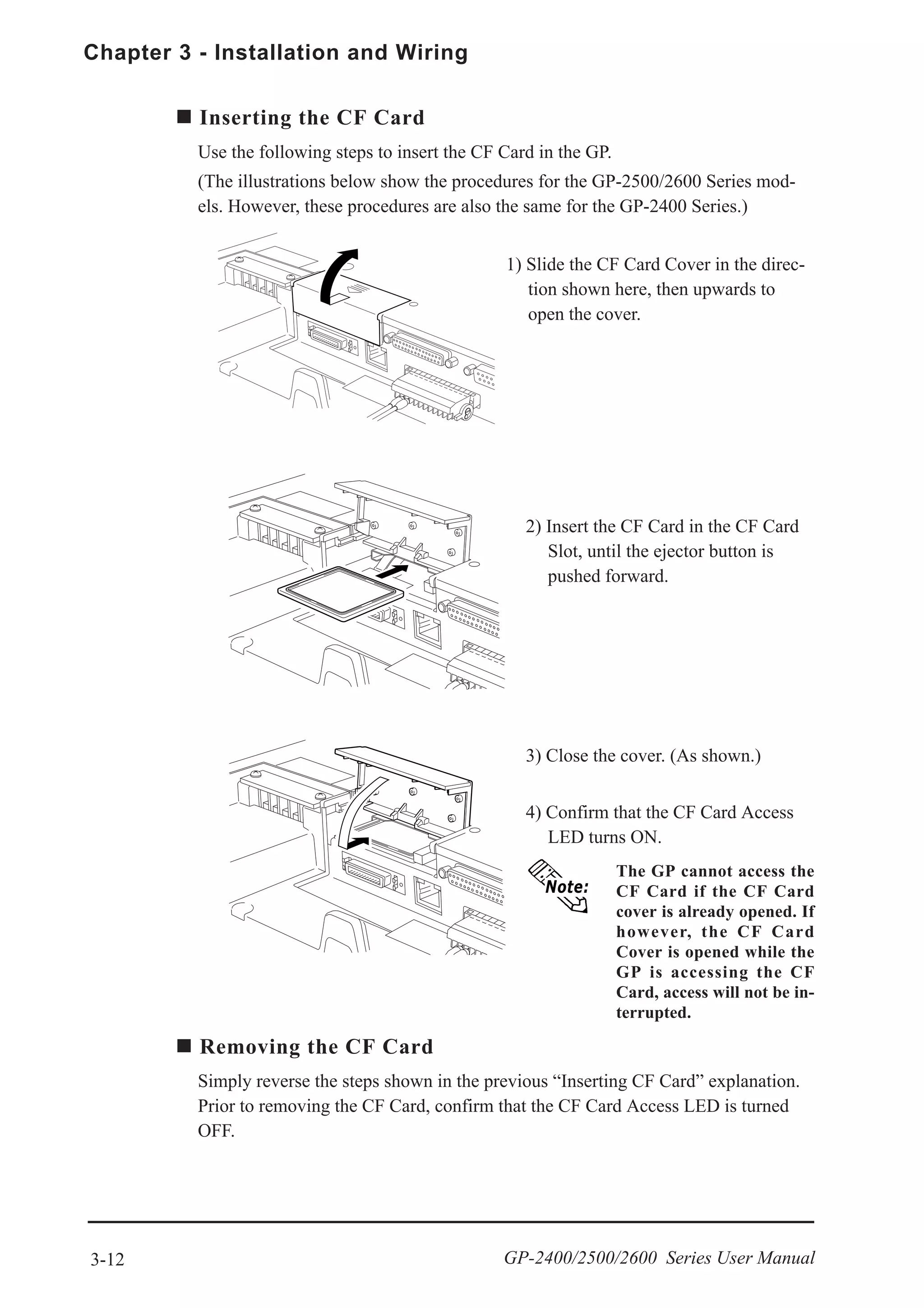 Chapter 3 - Installation and Wiring

■ Inserting the CF Card

Use the following steps to insert the CF Card in the GP.

(The illustrations below show the procedures for the GP-2500/2600 Series models. However, these procedures are also the same for the GP-2400 Series.)

1) Slide the CF Card Cover in the direction shown here, then upwards to open the cover.

2) Insert the CF Card in the CF Card Slot, until the ejector button is pushed forward.

3) Close the cover. (As shown.)

4) Confirm that the CF Card Access LED turns ON.

Note:

The GP cannot access the CF Card if the CF Card cover is already opened. If however, the CF Card Cover is opened while the GP is accessing the CF Card, access will not be interrupted.

■ Removing the CF Card

Simply reverse the steps shown in the previous “Inserting CF Card” explanation. Prior to removing the CF Card, confirm that the CF Card Access LED is turned OFF.

3-12

GP-2400/2500/2600 Series User Manual