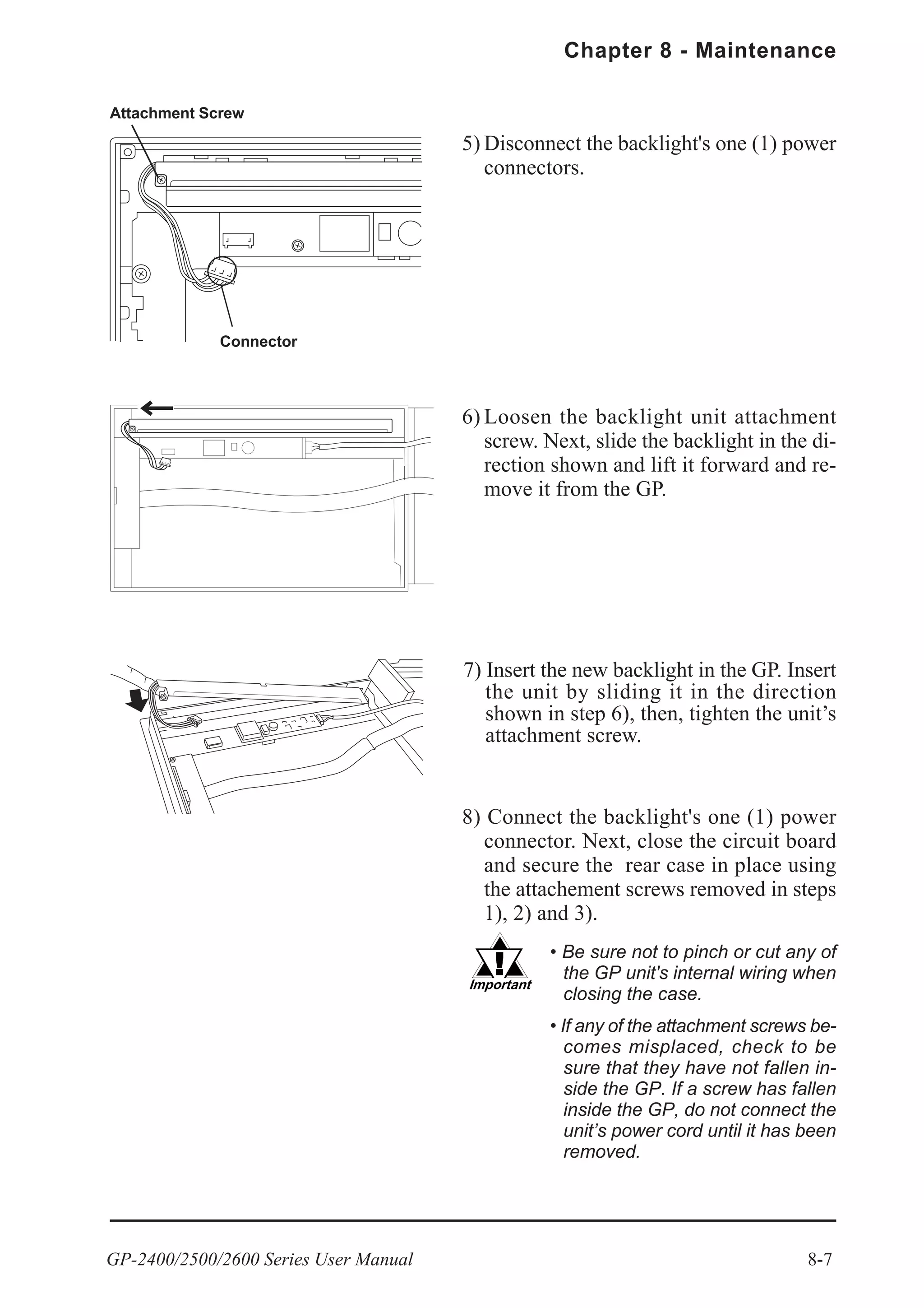 Chapter 8 - Maintenance

Attachment Screw

Connector

5) Disconnect the backlight's one (1) power connectors.

6) Loosen the backlight unit attachment screw. Next, slide the backlight in the direction shown and lift it forward and remove it from the GP.

7) Insert the new backlight in the GP. Insert the unit by sliding it in the direction shown in step 6), then, tighten the unit’s attachment screw.

8) Connect the backlight's one (1) power connector. Next, close the circuit board and secure the rear case in place using the attachement screws removed in steps 1), 2) and 3).

Important

• Be sure not to pinch or cut any of the GP unit's internal wiring when closing the case.

• If any of the attachment screws becomes misplaced, check to be sure that they have not fallen inside the GP. If a screw has fallen inside the GP, do not connect the unit’s power cord until it has been removed.

GP-2400/2500/2600 Series User Manual

8-7