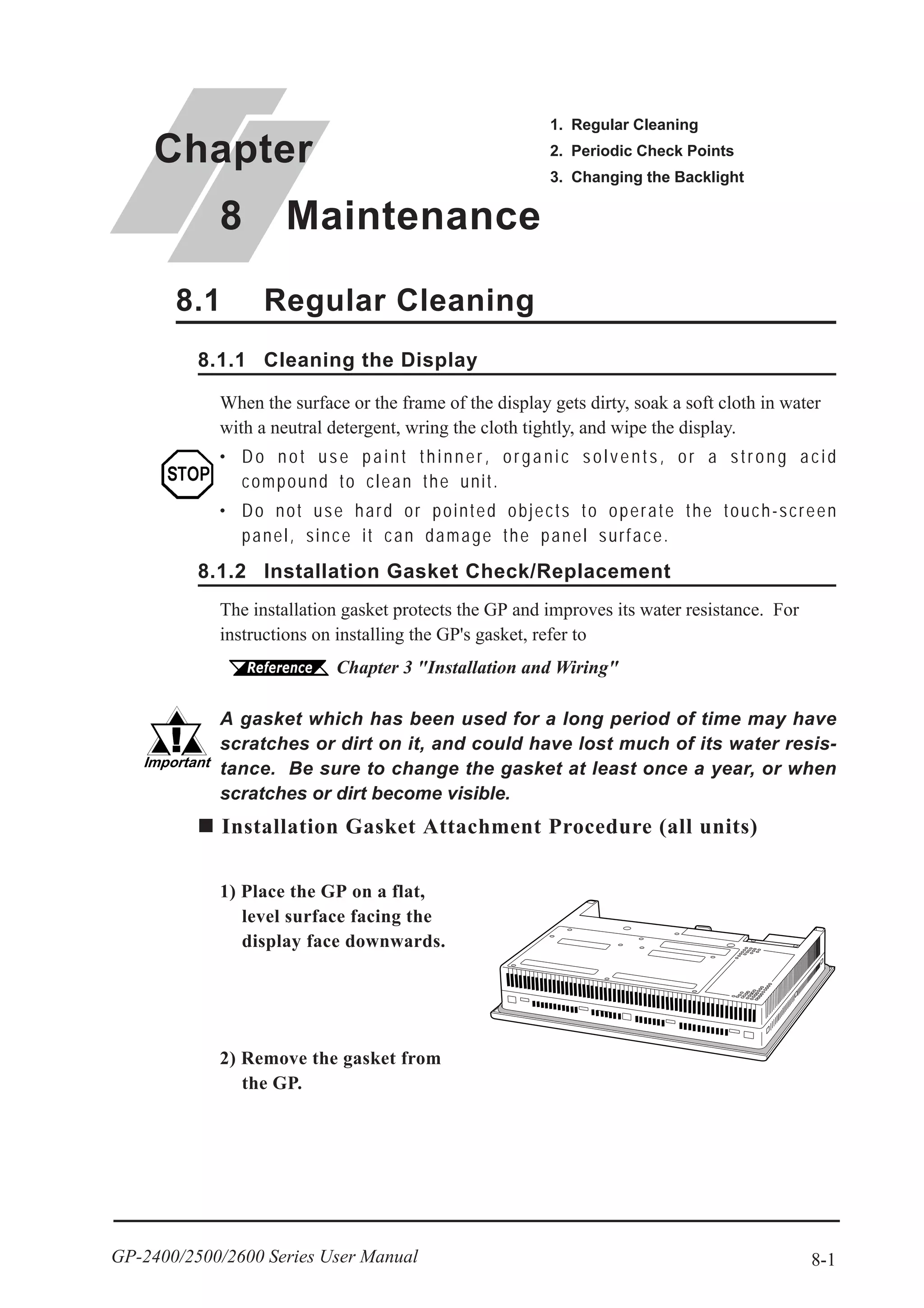 Chapter

8 Maintenance

1. Regular Cleaning
2. Periodic Check Points
3. Changing the Backlight

8.1 Regular Cleaning

8.1.1 Cleaning the Display

When the surface or the frame of the display gets dirty, soak a soft cloth in water with a neutral detergent, wring the cloth tightly, and wipe the display.

STOP

• Do not use paint thinner, organic solvents, or a strong acid compound to clean the unit.
• Do not use hard or pointed objects to operate the touch-screen panel, since it can damage the panel surface.

8.1.2 Installation Gasket Check/Replacement

The installation gasket protects the GP and improves its water resistance. For instructions on installing the GP's gasket, refer to

Reference Chapter 3 "Installation and Wiring"

Important

A gasket which has been used for a long period of time may have scratches or dirt on it, and could have lost much of its water resistance. Be sure to change the gasket at least once a year, or when scratches or dirt become visible.

■ Installation Gasket Attachment Procedure (all units)

1) Place the GP on a flat, level surface facing the display face downwards.

2) Remove the gasket from the GP.

GP-2400/2500/2600 Series User Manual

8-1