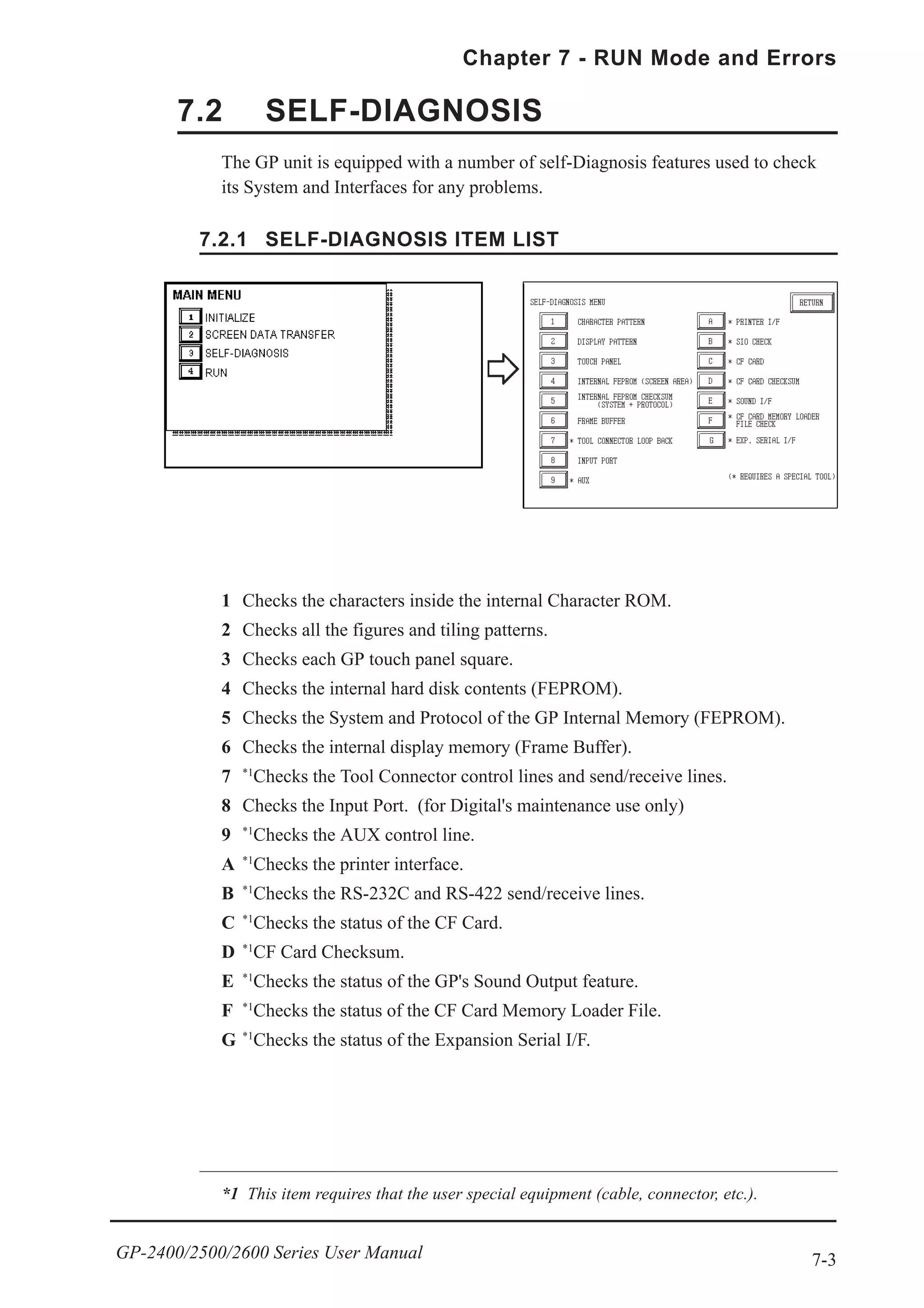 Chapter 7 - RUN Mode and Errors

7.2 SELF-DIAGNOSIS

The GP unit is equipped with a number of self-Diagnosis features used to check its System and Interfaces for any problems.

7.2.1 SELF-DIAGNOSIS ITEM LIST

MAIN MENU
1 INITIALIZE
2 SCREEN DATA TRANSFER
3 SELF-DIAGNOSIS
4 RUN

SELF-DIAGNOSIS MENU
RETURN
1 CHARACTER PATTERN
2 DISPLAY PATTERN
3 TOUCH PANEL
4 INTERNAL FEPROM (SCREEN AREA)
5 INTERNAL FEPROM CHECKSUM (SYSTEM + PROTOCOL)
6 FRAME BUFFER
7 * TOOL CONNECTOR LOOP BACK
8 INPUT PORT
9 * AUX
A * PRINTER I/F
B * SIO CHECK
C * CF CARD
D * CF CARD CHECKSUM
E * SOUND I/F
F * CF CARD MEMORY LOADER FILE CHECK
G * EXP. SERIAL I/F
(* REQUIRES A SPECIAL TOOL)

1 Checks the characters inside the internal Character ROM.
2 Checks all the figures and tiling patterns.
3 Checks each GP touch panel square.
4 Checks the internal hard disk contents (FEPROM).
5 Checks the System and Protocol of the GP Internal Memory (FEPROM).
6 Checks the internal display memory (Frame Buffer).
7 $^{*1}$Checks the Tool Connector control lines and send/receive lines.
8 Checks the Input Port. (for Digital's maintenance use only)
9 $^{*1}$Checks the AUX control line.
A $^{*1}$Checks the printer interface.
B $^{*1}$Checks the RS-232C and RS-422 send/receive lines.
C $^{*1}$Checks the status of the CF Card.
D $^{*1}$CF Card Checksum.
E $^{*1}$Checks the status of the GP's Sound Output feature.
F $^{*1}$Checks the status of the CF Card Memory Loader File.
G $^{*1}$Checks the status of the Expansion Serial I/F.

*1 This item requires that the user special equipment (cable, connector, etc.).

GP-2400/2500/2600 Series User Manual
7-3