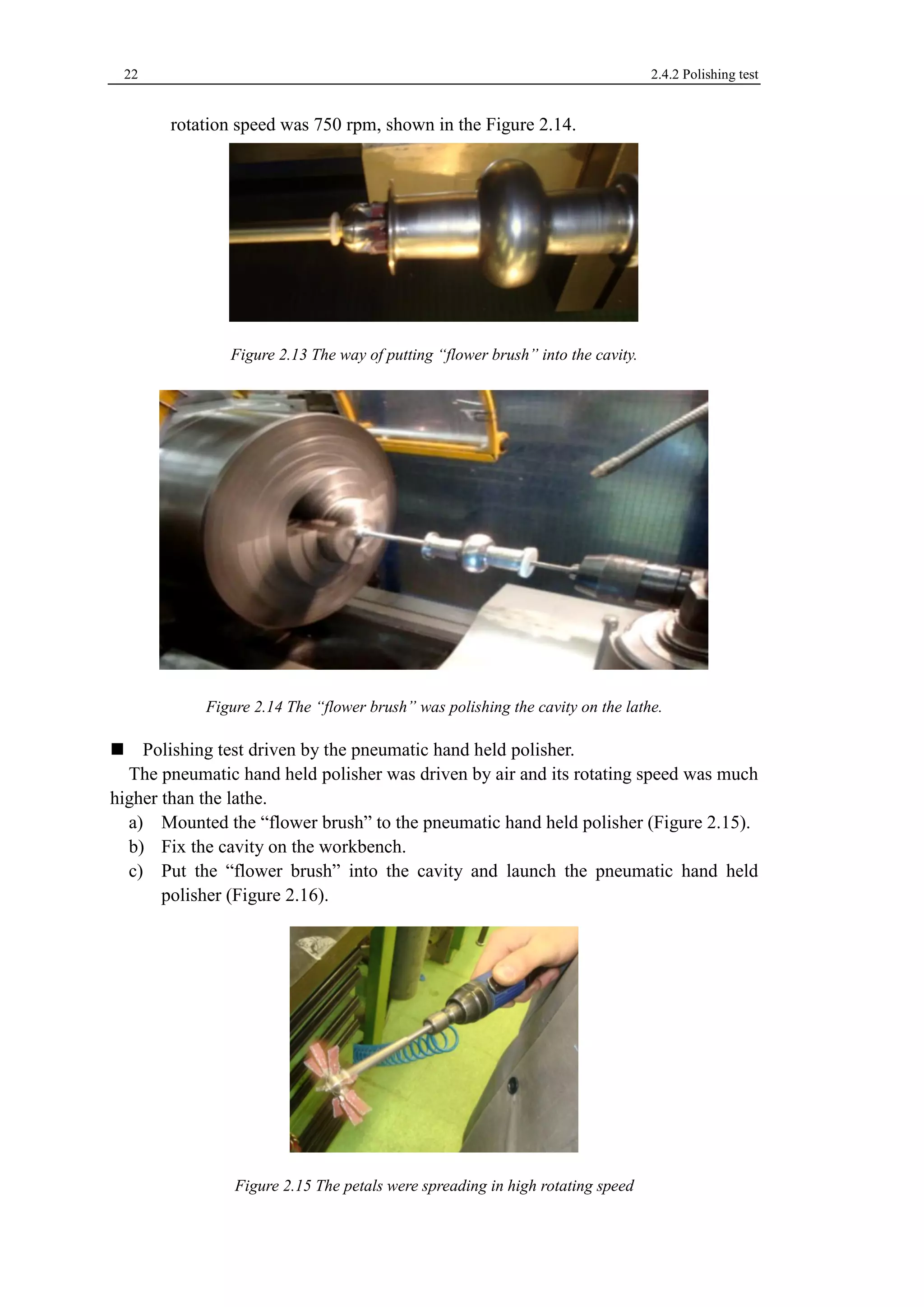 22 2.4.2 Polishing test

rotation speed was 750 rpm, shown in the Figure 2.14.

Figure 2.13 The way of putting “flower brush” into the cavity.

Figure 2.14 The “flower brush” was polishing the cavity on the lathe.

■ Polishing test driven by the pneumatic hand held polisher.

The pneumatic hand held polisher was driven by air and its rotating speed was much higher than the lathe.

a) Mounted the “flower brush” to the pneumatic hand held polisher (Figure 2.15).
b) Fix the cavity on the workbench.
c) Put the “flower brush” into the cavity and launch the pneumatic hand held polisher (Figure 2.16).

Figure 2.15 The petals were spreading in high rotating speed