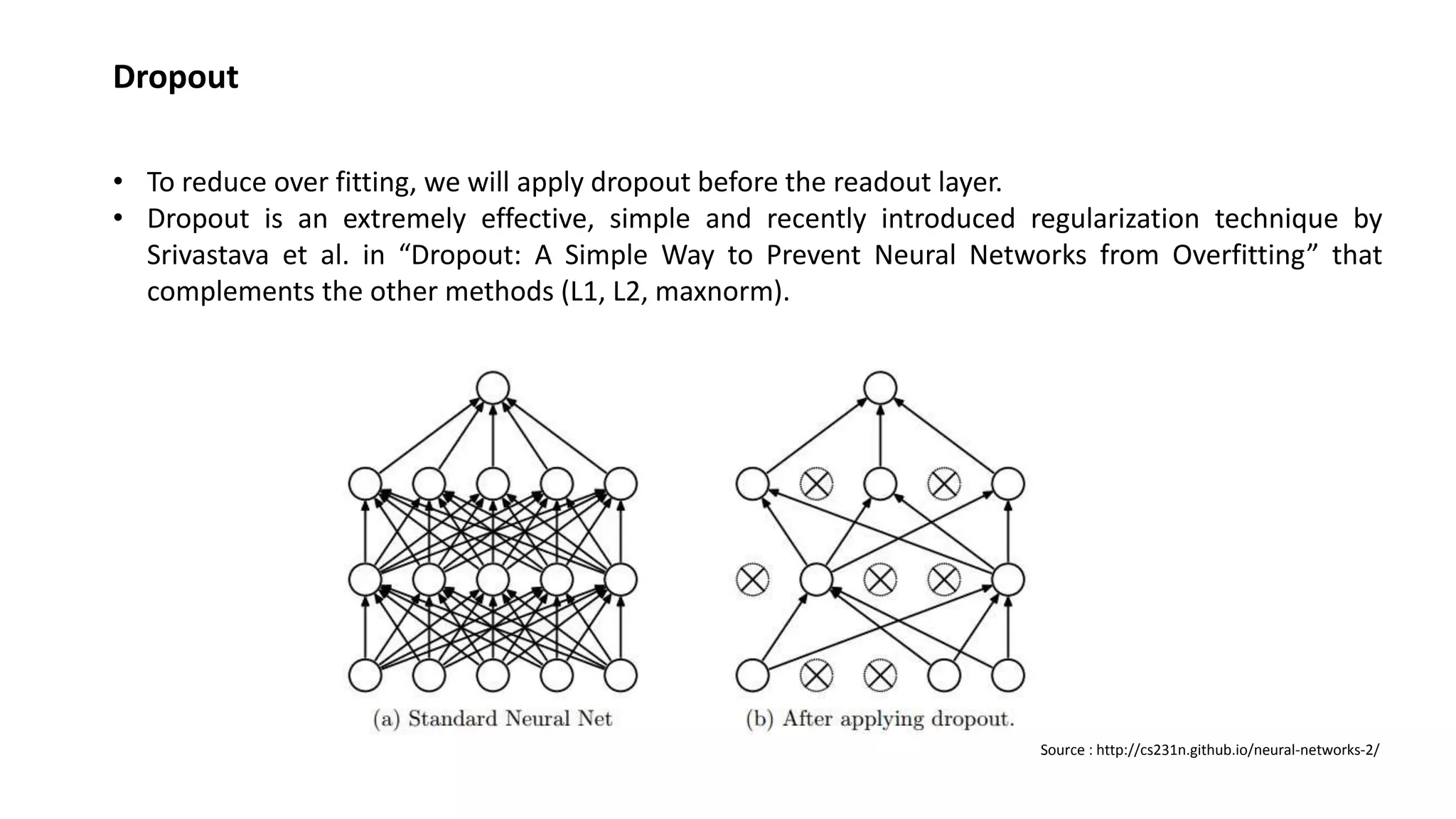 Dropout

• To reduce over fitting, we will apply dropout before the readout layer.
• Dropout is an extremely effective, simple and recently introduced regularization technique by Srivastava et al. in “Dropout: A Simple Way to Prevent Neural Networks from Overfitting” that complements the other methods (L1, L2, maxnorm).

(a) Standard Neural Net

(b) After applying dropout.

Source : http://cs231n.github.io/neural-networks-2/