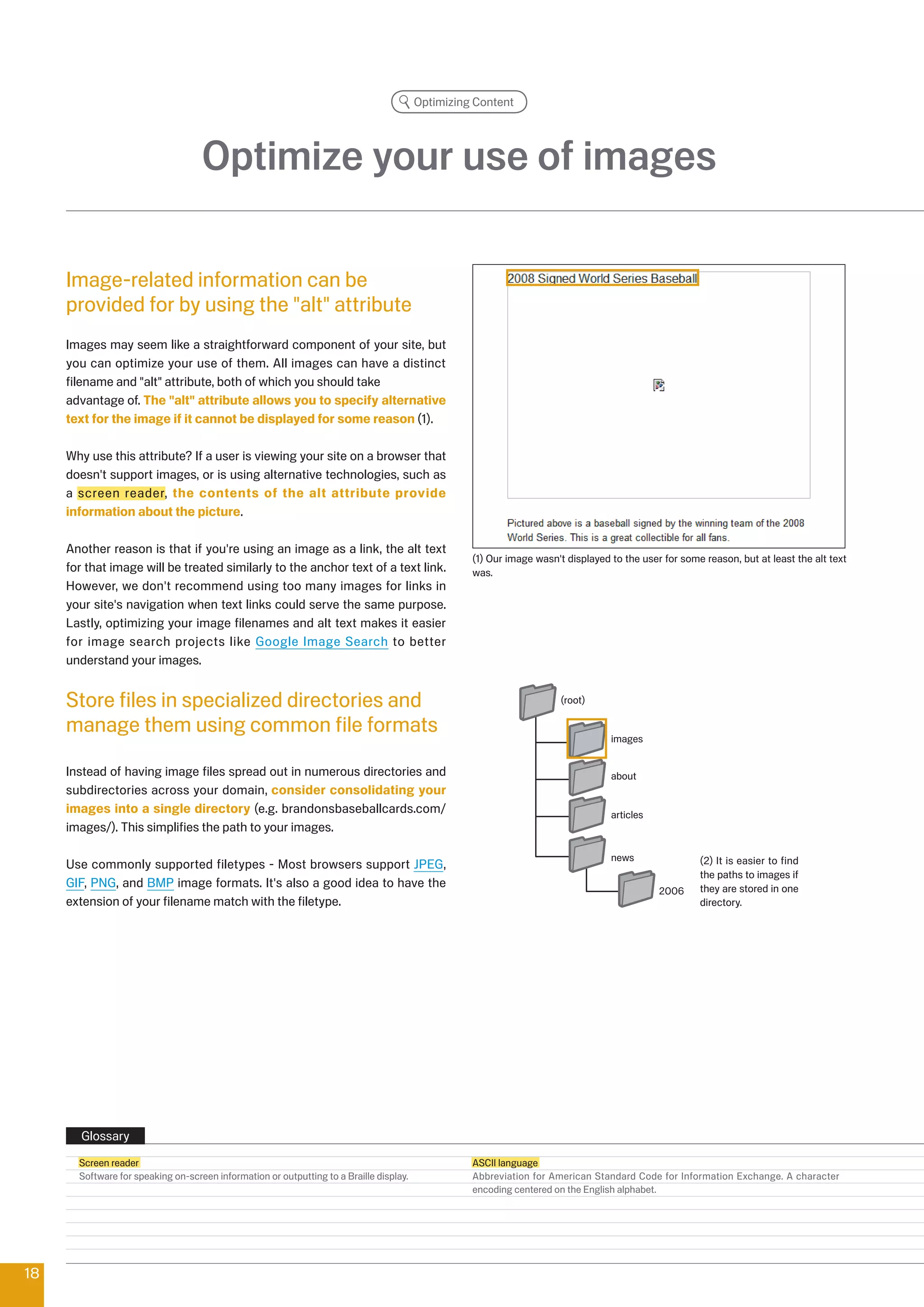 Optimizing Content

Optimize your use of images

Image-related information can be provided for by using the "alt" attribute

Images may seem like a straightforward component of your site, but you can optimize your use of them. All images can have a distinct filename and "alt" attribute, both of which you should take advantage of. The "alt" attribute allows you to specify alternative text for the image if it cannot be displayed for some reason (1).

Why use this attribute? If a user is viewing your site on a browser that doesn't support images, or is using alternative technologies, such as a screen reader, the contents of the alt attribute provide information about the picture.

Another reason is that if you're using an image as a link, the alt text for that image will be treated similarly to the anchor text of a text link. However, we don't recommend using too many images for links in your site's navigation when text links could serve the same purpose. Lastly, optimizing your image filenames and alt text makes it easier for image search projects like Google Image Search to better understand your images.

Store files in specialized directories and manage them using common file formats

Instead of having image files spread out in numerous directories and subdirectories across your domain, consider consolidating your images into a single directory (e.g. brandonsbaseballcards.com/images/). This simplifies the path to your images.

Use commonly supported filetypes - Most browsers support JPEG, GIF, PNG, and BMP image formats. It's also a good idea to have the extension of your filename match with the filetype.

2008 Signed World Series Baseball

Pictured above is a baseball signed by the winning team of the 2008 World Series. This is a great collectible for all fans.

(1) Our image wasn't displayed to the user for some reason, but at least the alt text was.

(root)
images
about
articles
news
2006

(2) It is easier to find the paths to images if they are stored in one directory.

Glossary

Screen reader
Software for speaking on-screen information or outputting to a Braille display.

ASCII language
Abbreviation for American Standard Code for Information Exchange. A character encoding centered on the English alphabet.

18