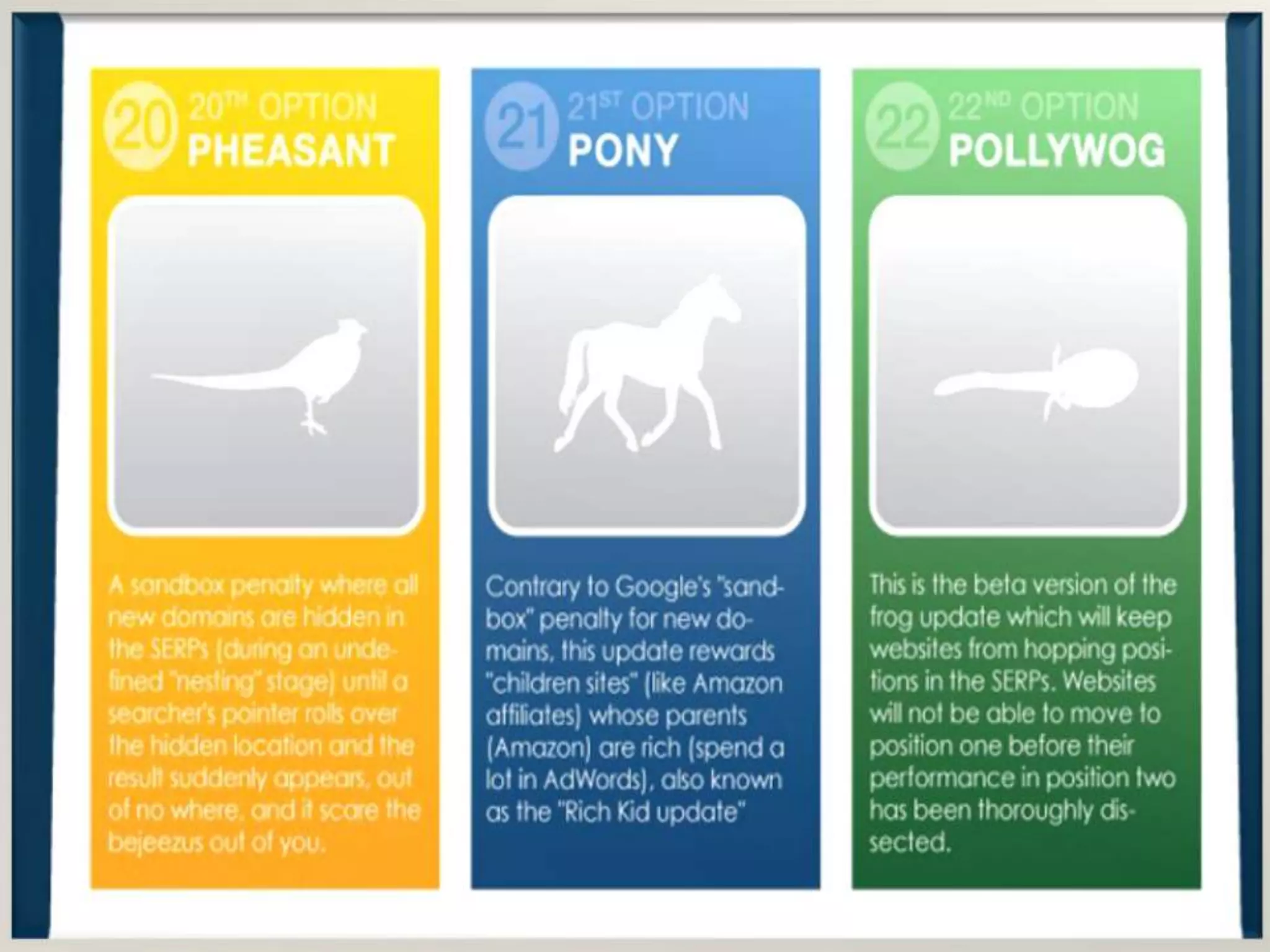 20 20TH OPTION
PHEASANT

A sandbox penalty where all new domains are hidden in the SERPs (during an undefined "nesting" stage) until a searcher's pointer rolls over the hidden location and the result suddenly appears, out of no where, and it scare the bejeezus out of you.

21 21ST OPTION
PONY

Contrary to Google's "sandbox" penalty for new domains, this update rewards "children sites" (like Amazon affiliates) whose parents (Amazon) are rich (spend a lot in AdWords), also known as the "Rich Kid update"

22 22ND OPTION
POLLYWOG

This is the beta version of the frog update which will keep websites from hopping positions in the SERPs. Websites will not be able to move to position one before their performance in position two has been thoroughly dissected.