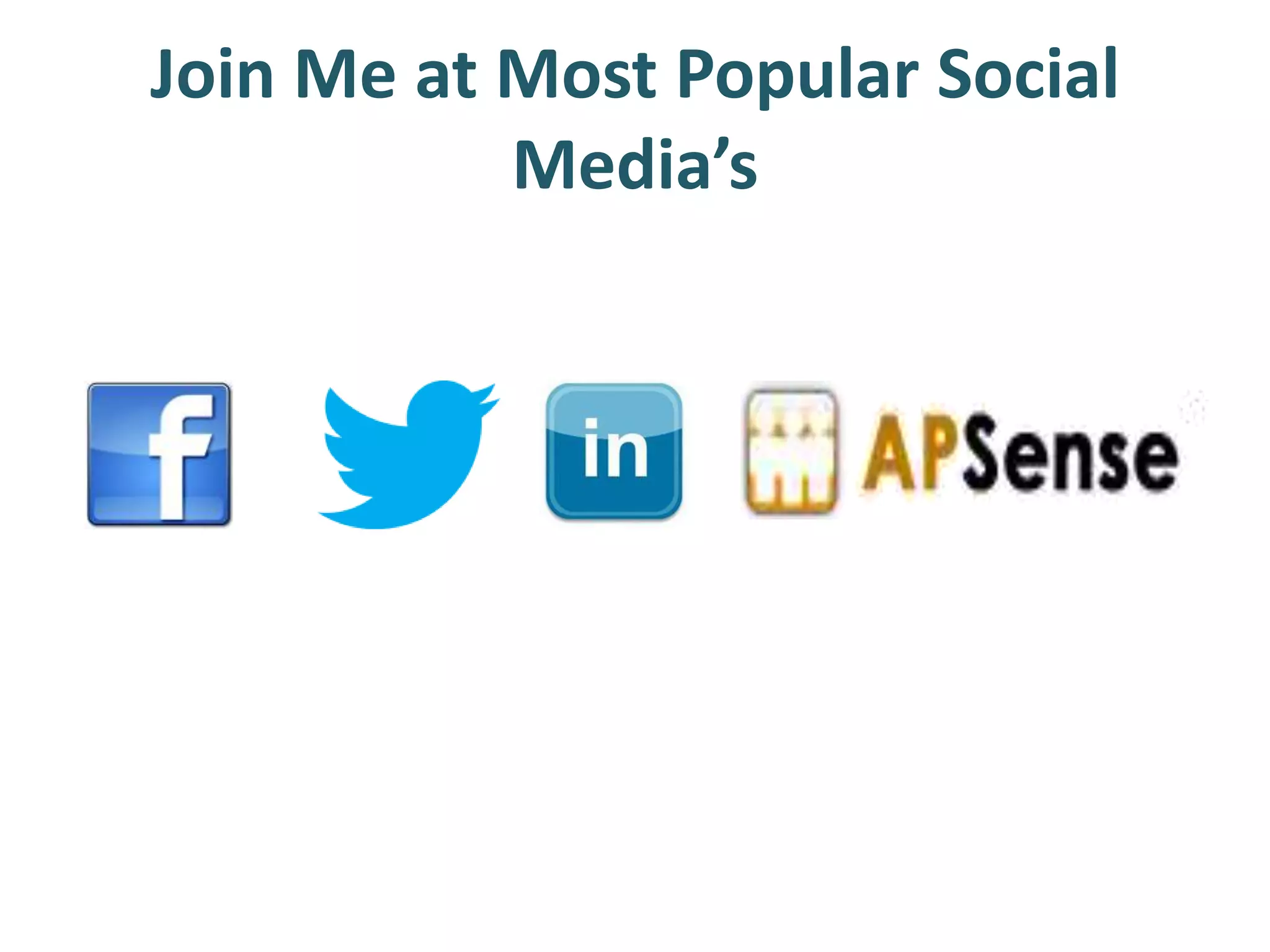 Join Me at Most Popular Social Media’s

f

in

APSense