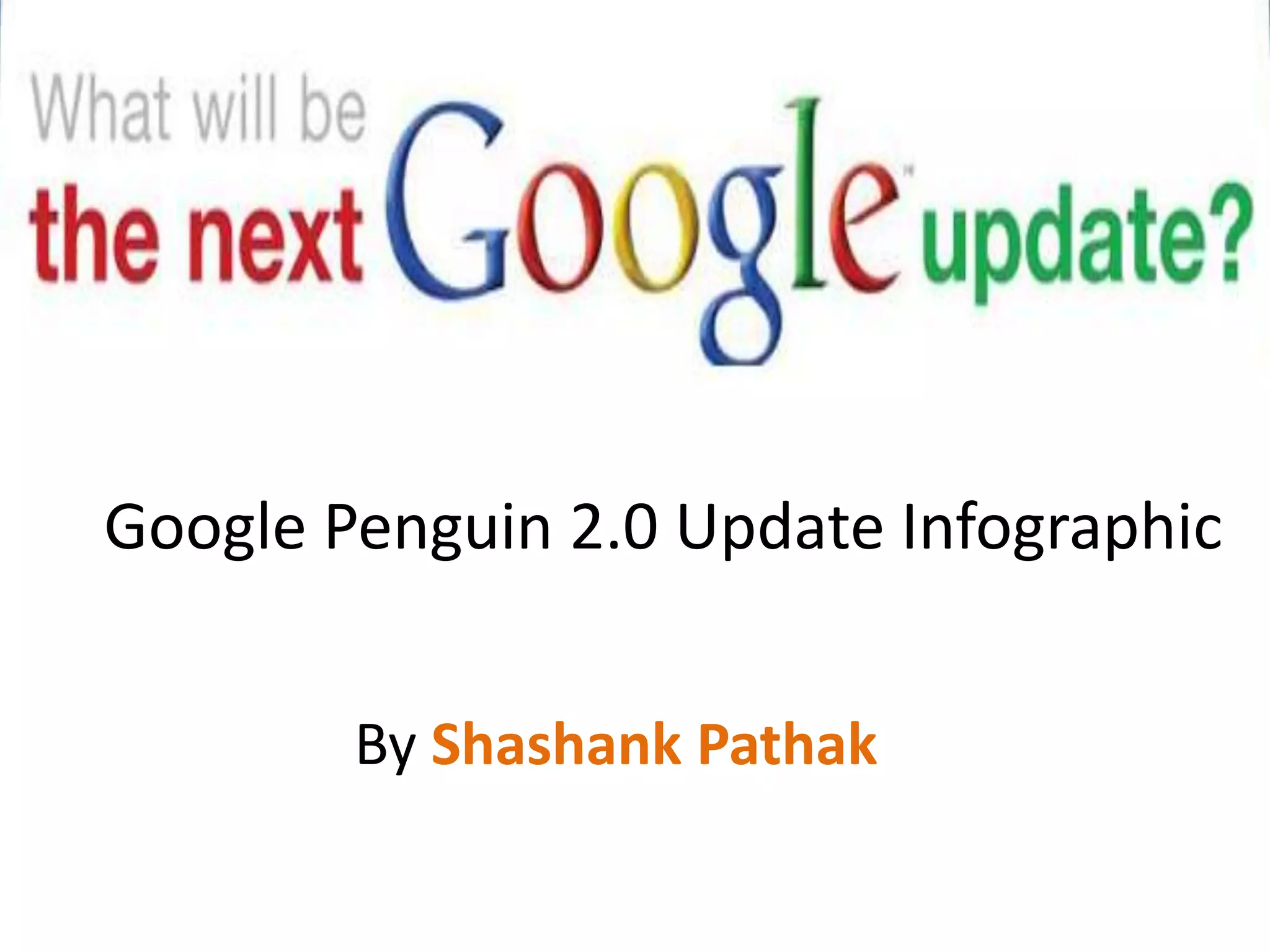 What will be the next Google™ update?

Google Penguin 2.0 Update Infographic

By Shashank Pathak