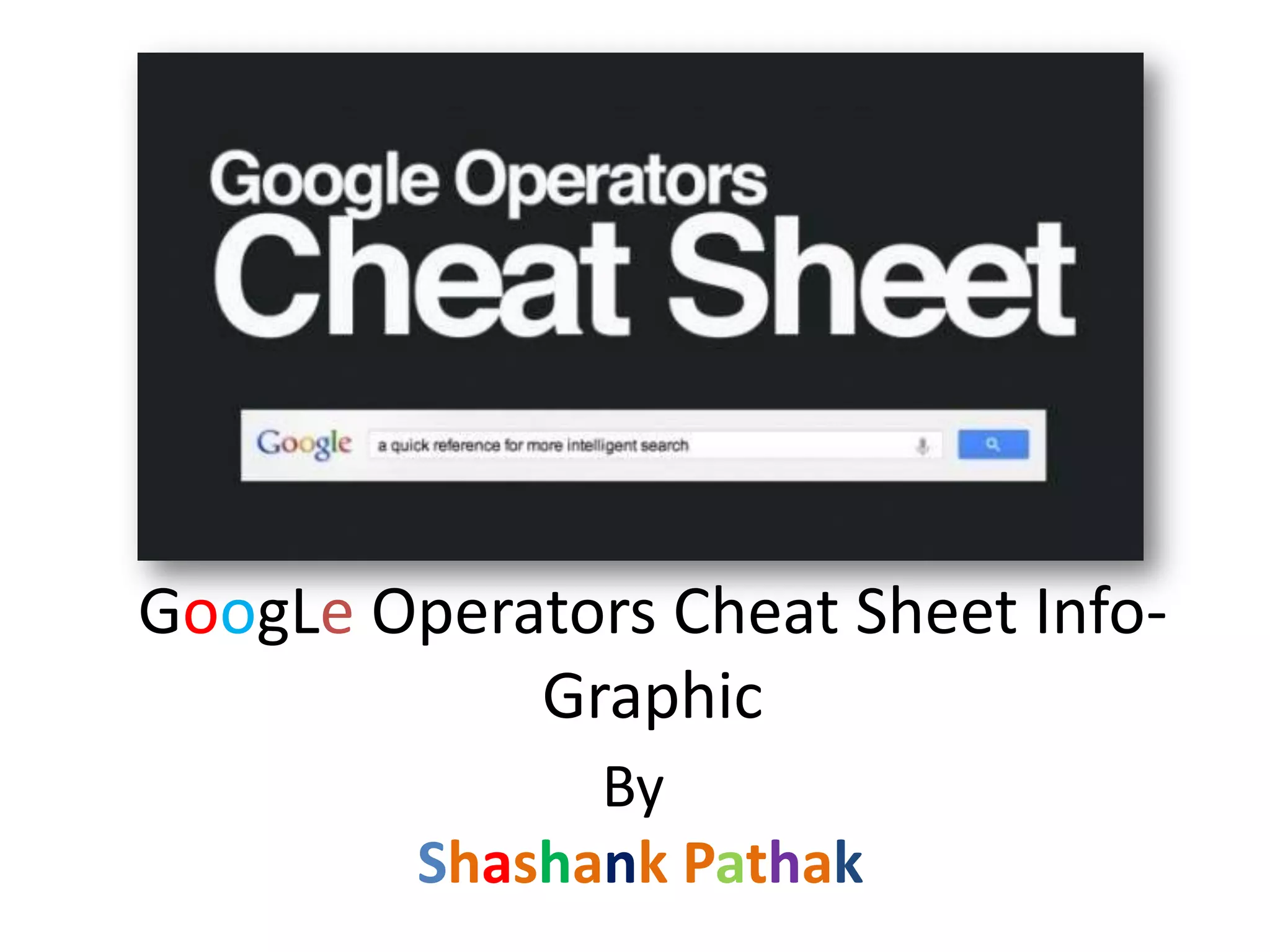 Google Operators
Cheat Sheet

Google a quick reference for more intelligent search

GoogLe Operators Cheat Sheet Info-Graphic

By

Shashank Pathak