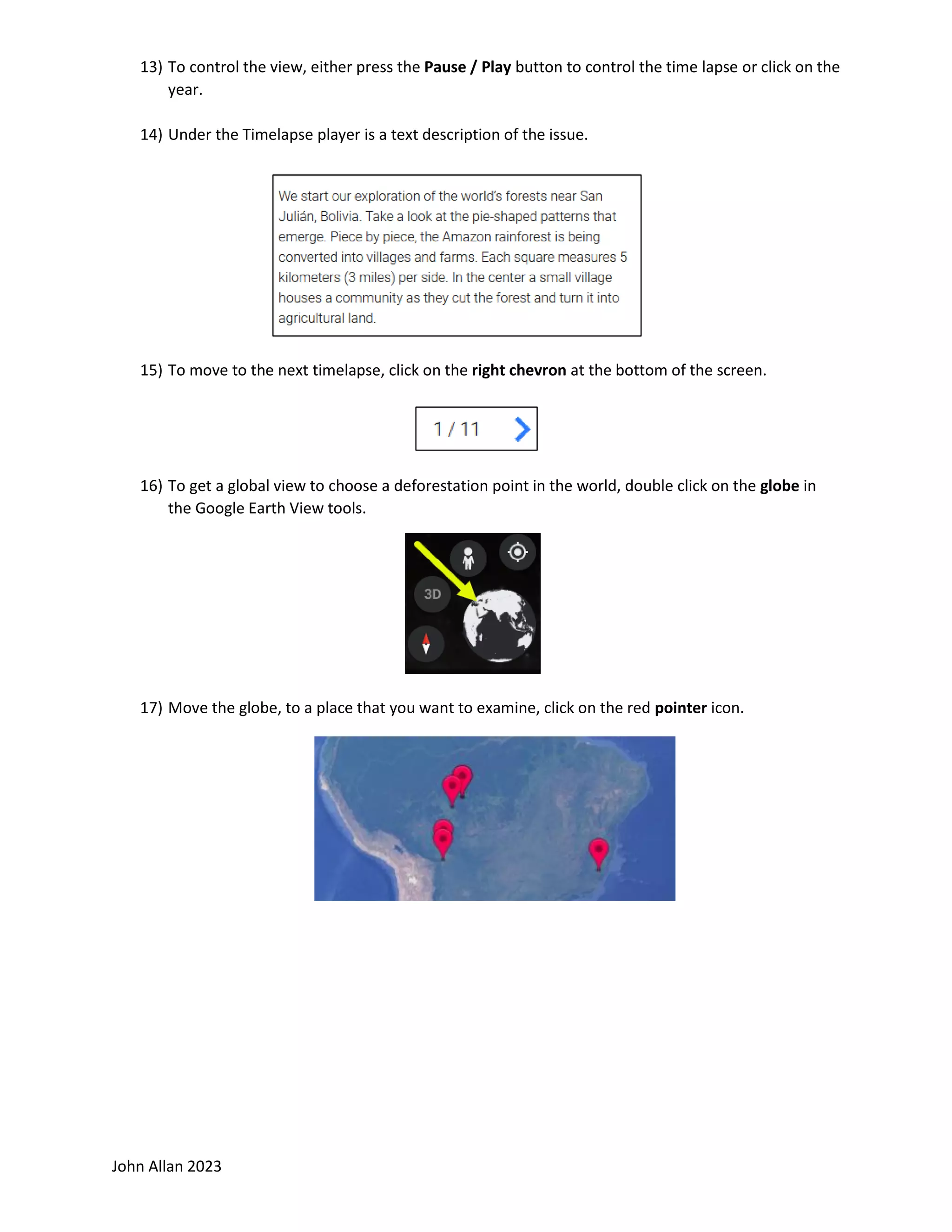 13) To control the view, either press the Pause / Play button to control the time lapse or click on the year.

14) Under the Timelapse player is a text description of the issue.

We start our exploration of the world's forests near San Julián, Bolivia. Take a look at the pie-shaped patterns that emerge. Piece by piece, the Amazon rainforest is being converted into villages and farms. Each square measures 5 kilometers (3 miles) per side. In the center a small village houses a community as they cut the forest and turn it into agricultural land.

15) To move to the next timelapse, click on the right chevron at the bottom of the screen.

1 / 11

16) To get a global view to choose a deforestation point in the world, double click on the globe in the Google Earth View tools.

3D

17) Move the globe, to a place that you want to examine, click on the red pointer icon.

John Allan 2023