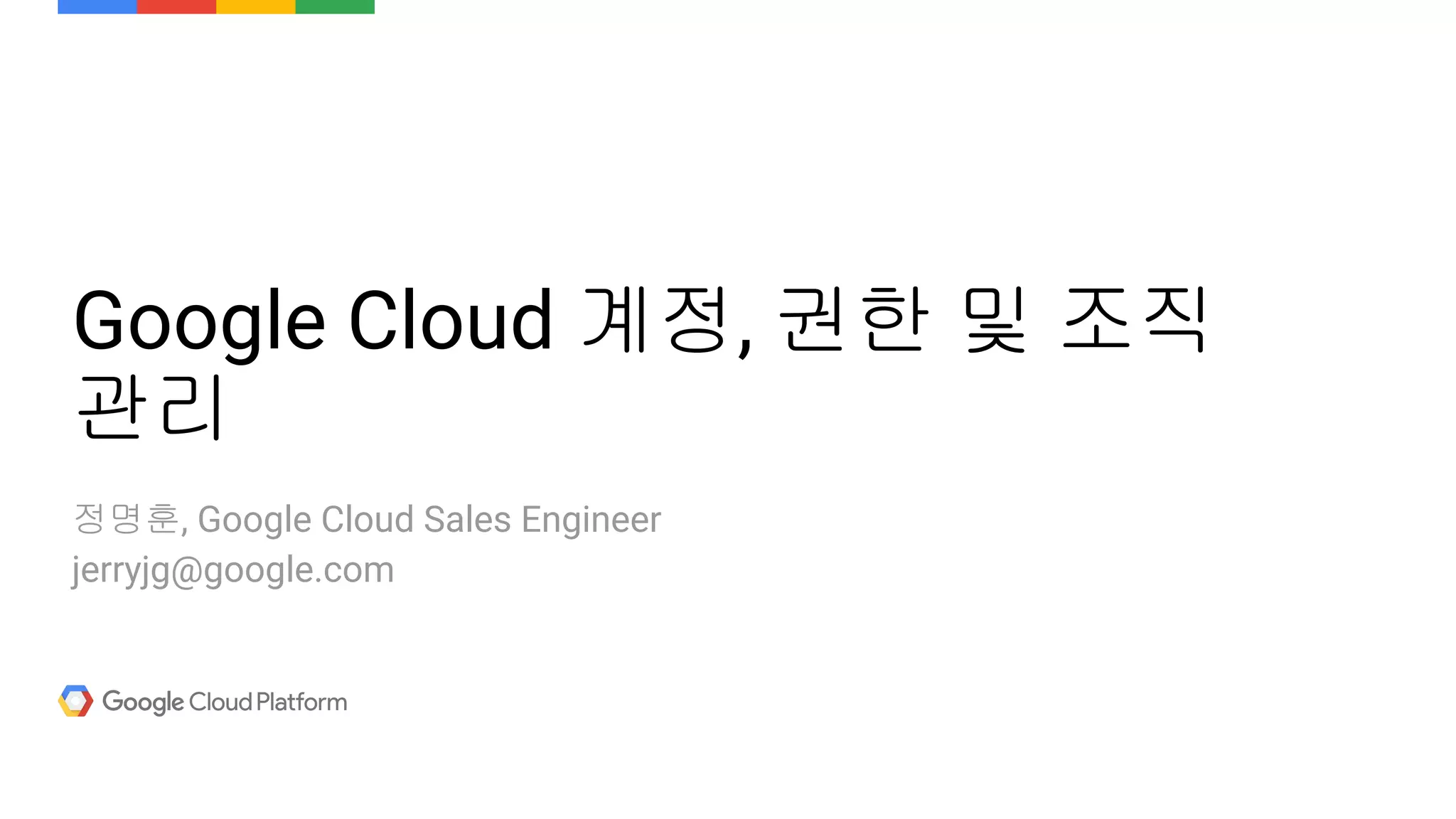 Google Cloud 계정, 권한 및 조직 관리

정명훈, Google Cloud Sales Engineer
jerryjg@google.com

Google Cloud Platform