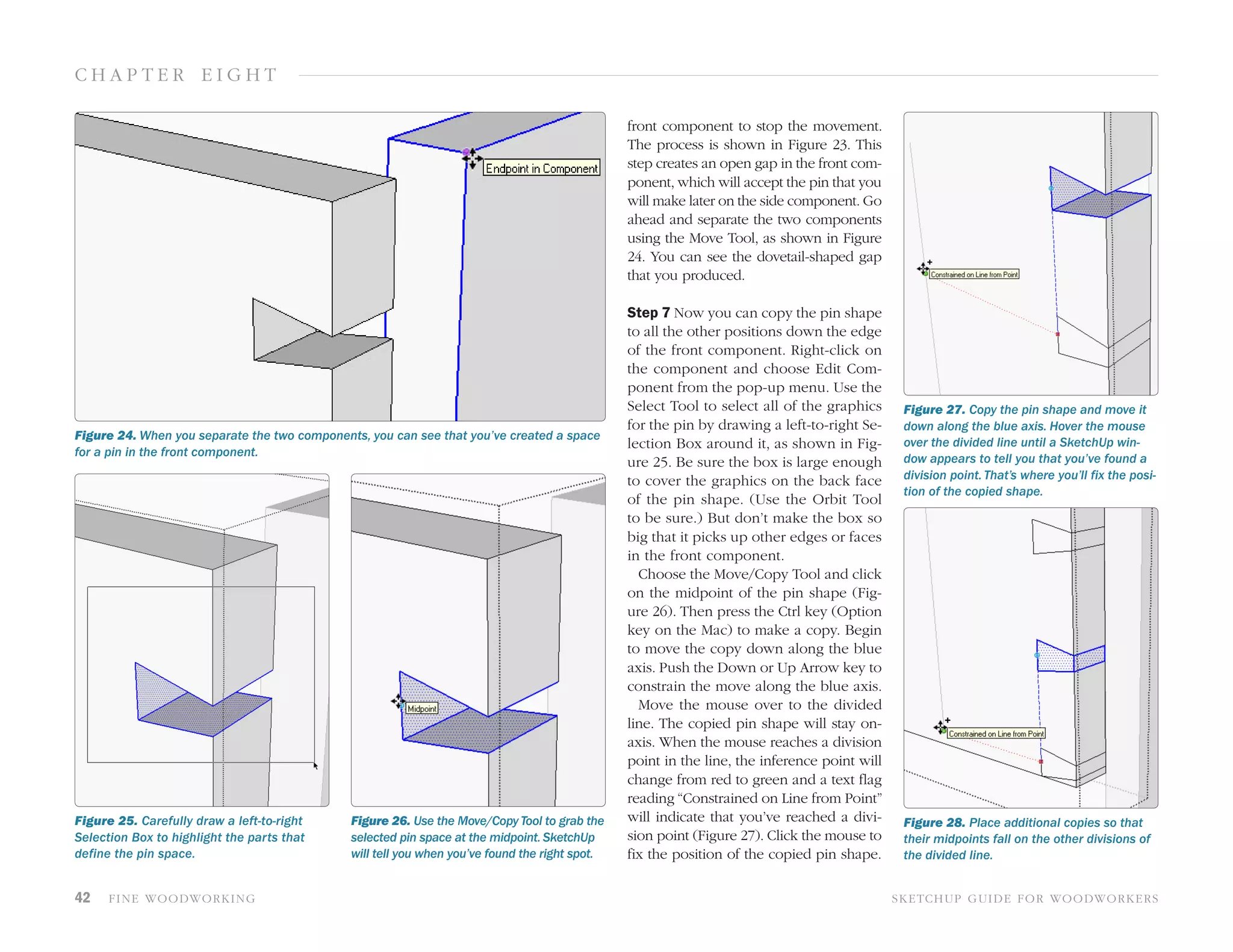 CHAPTER EIGHT

Endpoint in Component

Figure 24. When you separate the two components, you can see that you've created a space for a pin in the front component.

Figure 25. Carefully draw a left-to-right Selection Box to highlight the parts that define the pin space.

Midpoint

Figure 26. Use the Move/Copy Tool to grab the selected pin space at the midpoint. SketchUp will tell you when you've found the right spot.

front component to stop the movement. The process is shown in Figure 23. This step creates an open gap in the front component, which will accept the pin that you will make later on the side component. Go ahead and separate the two components using the Move Tool, as shown in Figure 24. You can see the dovetail-shaped gap that you produced.

Step 7 Now you can copy the pin shape to all the other positions down the edge of the front component. Right-click on the component and choose Edit Component from the pop-up menu. Use the Select Tool to select all of the graphics for the pin by drawing a left-to-right Selection Box around it, as shown in Figure 25. Be sure the box is large enough to cover the graphics on the back face of the pin shape. (Use the Orbit Tool to be sure.) But don't make the box so big that it picks up other edges or faces in the front component.

Choose the Move/Copy Tool and click on the midpoint of the pin shape (Figure 26). Then press the Ctrl key (Option key on the Mac) to make a copy. Begin to move the copy down along the blue axis. Push the Down or Up Arrow key to constrain the move along the blue axis.

Move the mouse over to the divided line. The copied pin shape will stay on-axis. When the mouse reaches a division point in the line, the inference point will change from red to green and a text flag reading "Constrained on Line from Point" will indicate that you've reached a division point (Figure 27). Click the mouse to fix the position of the copied pin shape.

Constrained on Line from Point

Figure 27. Copy the pin shape and move it down along the blue axis. Hover the mouse over the divided line until a SketchUp window appears to tell you that you've found a division point. That's where you'll fix the position of the copied shape.

Constrained on Line from Point

Figure 28. Place additional copies so that their midpoints fall on the other divisions of the divided line.

42 FINE WOODWORKING

SKETCHUP GUIDE FOR WOODWORKERS