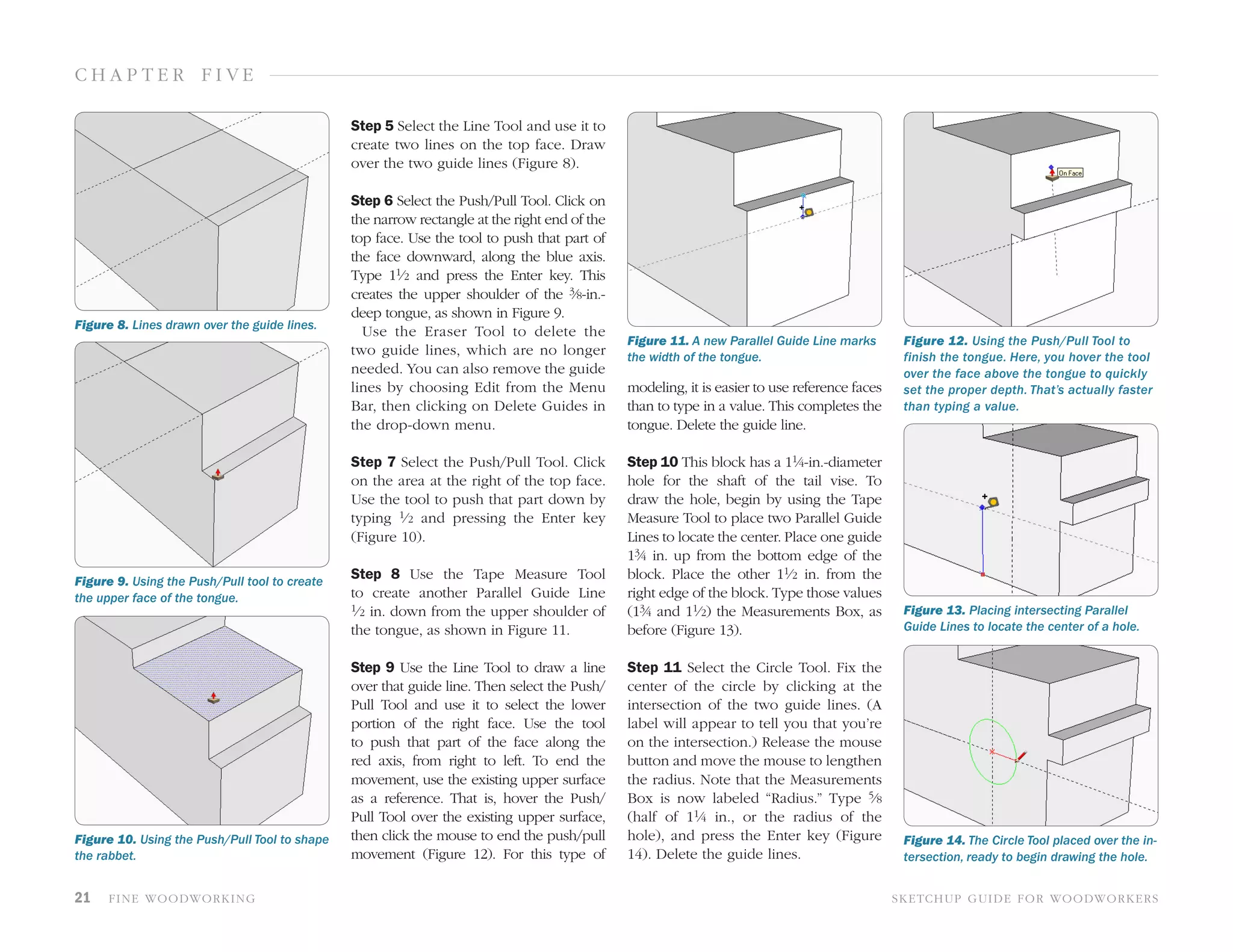 CHAPTER FIVE

Figure 8. Lines drawn over the guide lines.

Figure 9. Using the Push/Pull tool to create the upper face of the tongue.

Figure 10. Using the Push/Pull Tool to shape the rabbet.

Step 5 Select the Line Tool and use it to create two lines on the top face. Draw over the two guide lines (Figure 8).

Step 6 Select the Push/Pull Tool. Click on the narrow rectangle at the right end of the top face. Use the tool to push that part of the face downward, along the blue axis. Type 1½ and press the Enter key. This creates the upper shoulder of the ⅜-in.-deep tongue, as shown in Figure 9.

Use the Eraser Tool to delete the two guide lines, which are no longer needed. You can also remove the guide lines by choosing Edit from the Menu Bar, then clicking on Delete Guides in the drop-down menu.

Step 7 Select the Push/Pull Tool. Click on the area at the right of the top face. Use the tool to push that part down by typing ½ and pressing the Enter key (Figure 10).

Step 8 Use the Tape Measure Tool to create another Parallel Guide Line ½ in. down from the upper shoulder of the tongue, as shown in Figure 11.

Step 9 Use the Line Tool to draw a line over that guide line. Then select the Push/Pull Tool and use it to select the lower portion of the right face. Use the tool to push that part of the face along the red axis, from right to left. To end the movement, use the existing upper surface as a reference. That is, hover the Push/Pull Tool over the existing upper surface, then click the mouse to end the push/pull movement (Figure 12). For this type of

Figure 11. A new Parallel Guide Line marks the width of the tongue.

modeling, it is easier to use reference faces than to type in a value. This completes the tongue. Delete the guide line.

Step 10 This block has a 1¼-in.-diameter hole for the shaft of the tail vise. To draw the hole, begin by using the Tape Measure Tool to place two Parallel Guide Lines to locate the center. Place one guide 1¾ in. up from the bottom edge of the block. Place the other 1½ in. from the right edge of the block. Type those values (1¾ and 1½) the Measurements Box, as before (Figure 13).

Step 11 Select the Circle Tool. Fix the center of the circle by clicking at the intersection of the two guide lines. (A label will appear to tell you that you're on the intersection.) Release the mouse button and move the mouse to lengthen the radius. Note that the Measurements Box is now labeled "Radius." Type ⅝ (half of 1¼ in., or the radius of the hole), and press the Enter key (Figure 14). Delete the guide lines.

On Face

Figure 12. Using the Push/Pull Tool to finish the tongue. Here, you hover the tool over the face above the tongue to quickly set the proper depth. That's actually faster than typing a value.

Figure 13. Placing intersecting Parallel Guide Lines to locate the center of a hole.

Figure 14. The Circle Tool placed over the intersection, ready to begin drawing the hole.

21 FINE WOODWORKING

SKETCHUP GUIDE FOR WOODWORKERS