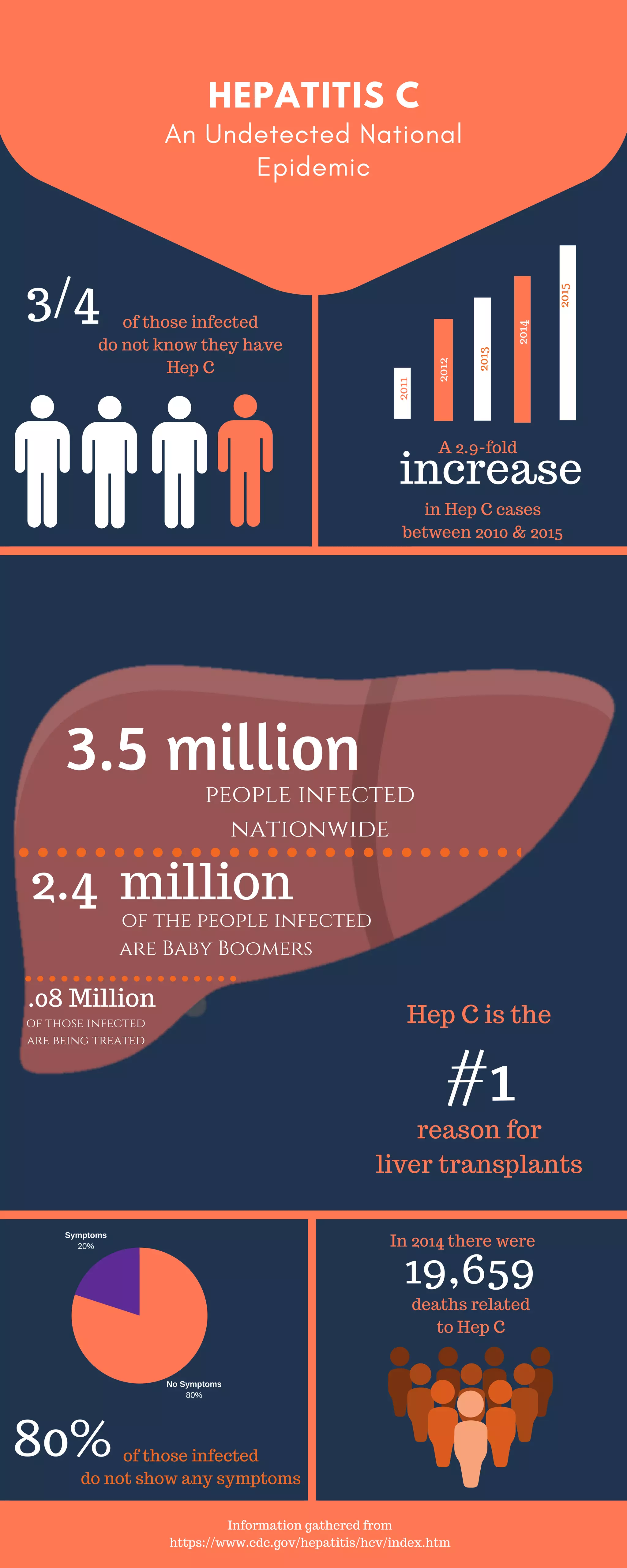 HEPATITIS C
An Undetected National Epidemic

3/4
of those infected do not know they have Hep C

2011
2012
2013
2014
2015

A 2.9-fold
increase
in Hep C cases between 2010 & 2015

3.5 million
PEOPLE INFECTED NATIONWIDE

2.4 million
OF THE PEOPLE INFECTED ARE BABY BOOMERS

.08 Million
OF THOSE INFECTED ARE BEING TREATED

Hep C is the
#1
reason for liver transplants

Symptoms
20%
No Symptoms
80%

80%
of those infected do not show any symptoms

In 2014 there were
19,659
deaths related to Hep C

Information gathered from
https://www.cdc.gov/hepatitis/hcv/index.htm