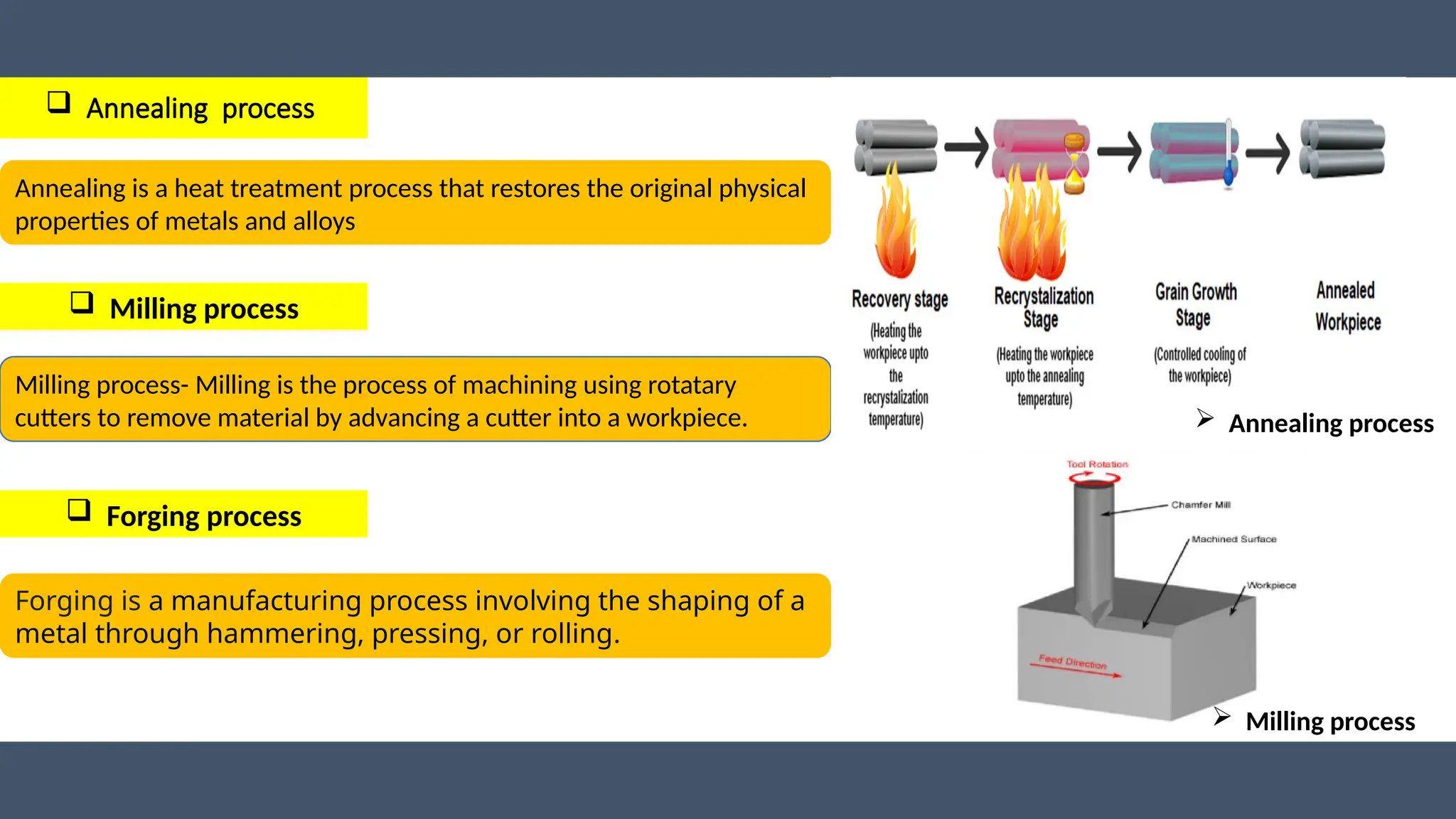 ❑ Annealing process

Annealing is a heat treatment process that restores the original physical properties of metals and alloys

❑ Milling process

Milling process- Milling is the process of machining using rotatary cutters to remove material by advancing a cutter into a workpiece.

❑ Forging process

Forging is a manufacturing process involving the shaping of a metal through hammering, pressing, or rolling.

Recovery stage
(Heating the workpiece upto the recrystalization temperature)

Recrystalization Stage
(Heating the workpiece upto the annealing temperature)

Grain Growth Stage
(Controlled cooling of the workpiece)

Annealed Workpiece

➢ Annealing process

Tool Rotation

Chamfer Mill

Machined Surface

Workpiece

Feed Direction

➢ Milling process