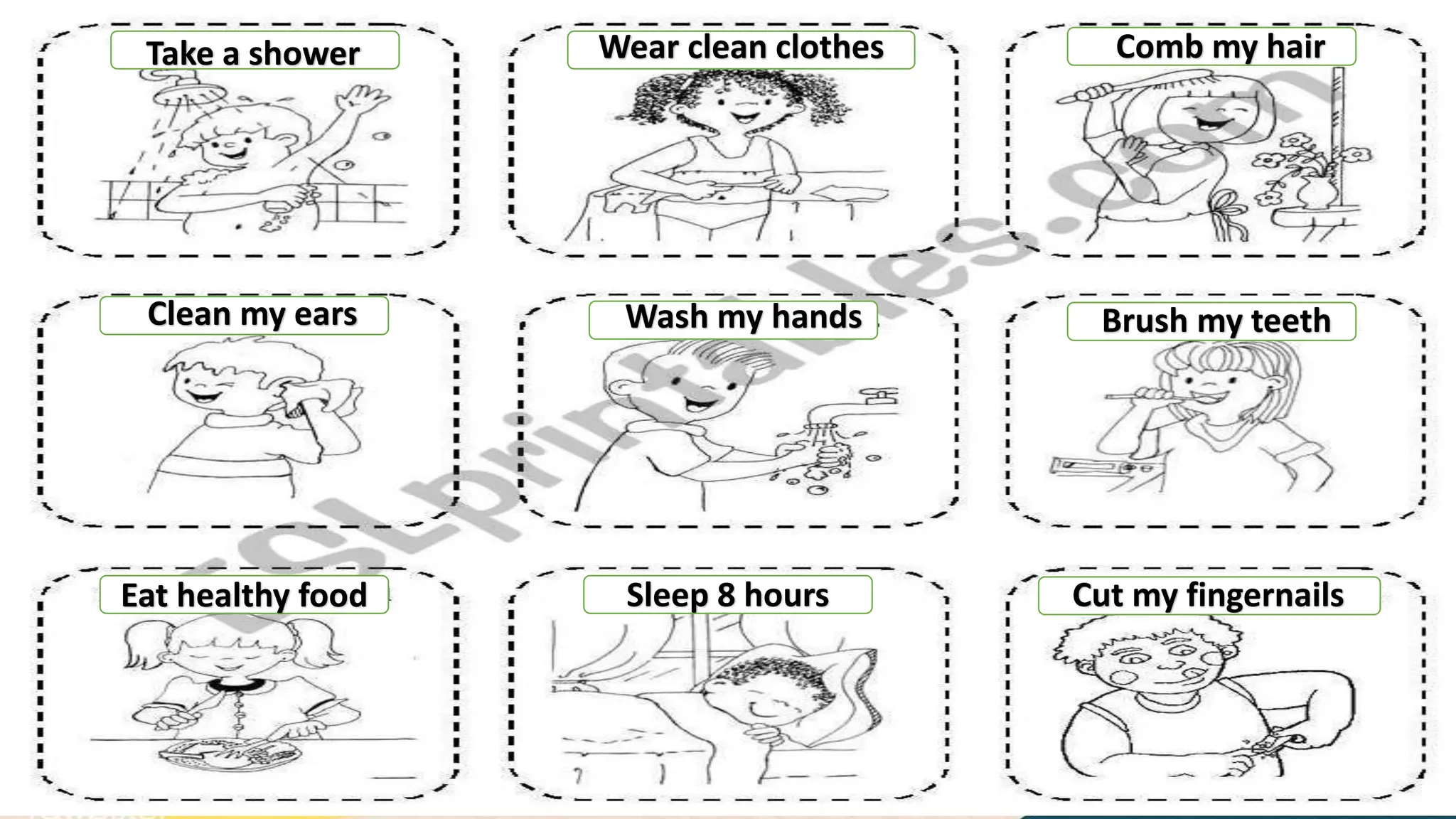 Take a shower

Wear clean clothes

Comb my hair

Clean my ears

Wash my hands

Brush my teeth

Eat healthy food

Sleep 8 hours

Cut my fingernails

ESLprintables.com