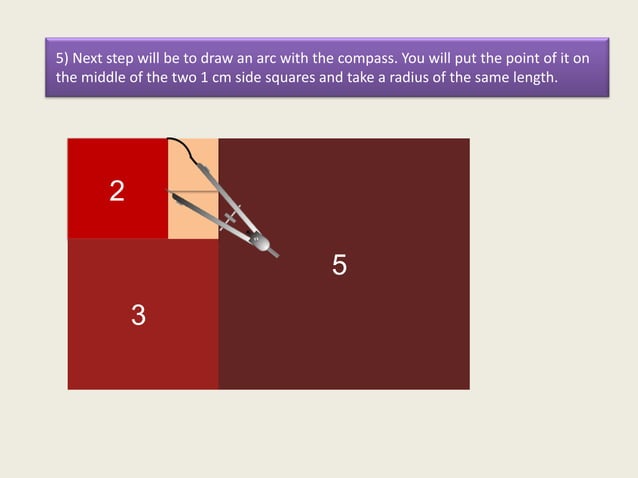 5) Next step will be to draw an arc with the compass. You will put the point of it on the middle of the two 1 cm side squares and take a radius of the same length.

2

5

3