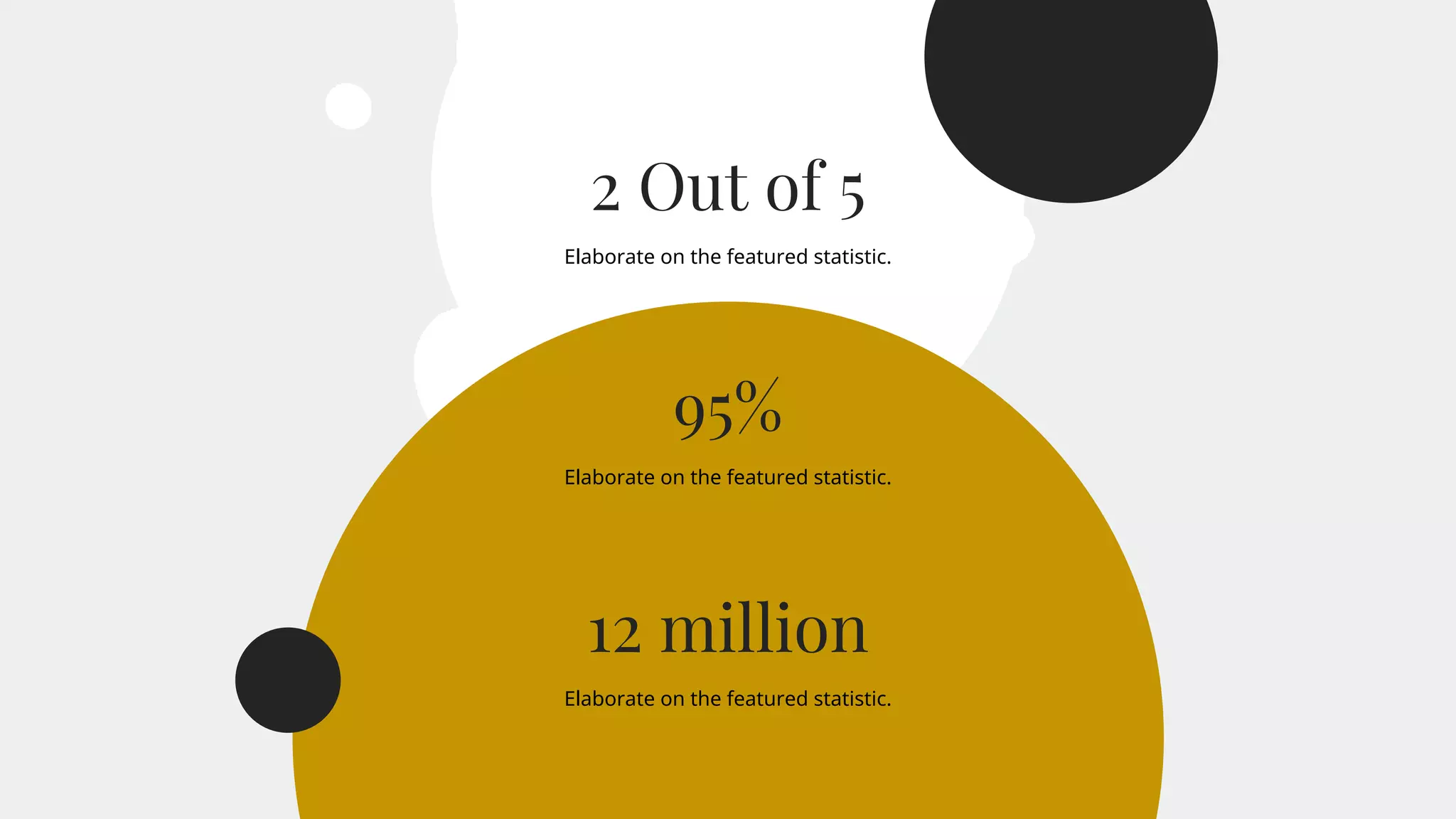 2 Out of 5

Elaborate on the featured statistic.

95%

Elaborate on the featured statistic.

12 million

Elaborate on the featured statistic.