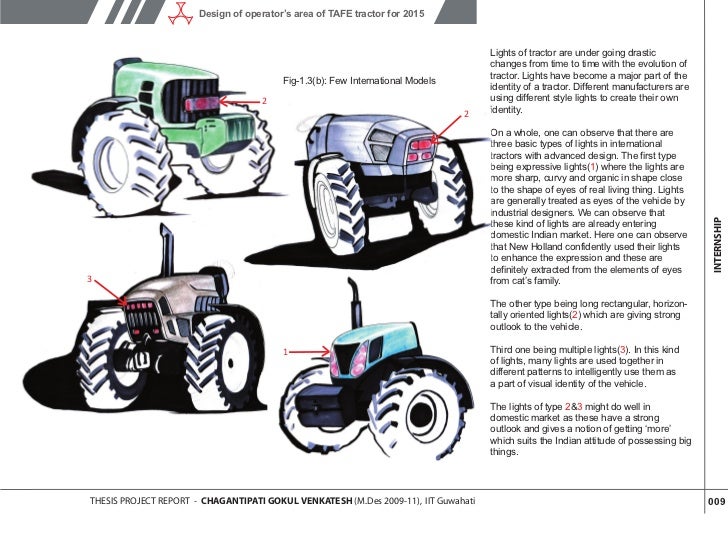 Design of operator's area of TAFE tractor for 2015

Fig-1.3(b): Few International Models

2

2

3

1

Lights of tractor are under going drastic changes from time to time with the evolution of tractor. Lights have become a major part of the identity of a tractor. Different manufacturers are using different style lights to create their own identity.

On a whole, one can observe that there are three basic types of lights in international tractors with advanced design. The first type being expressive lights(1) where the lights are more sharp, curvy and organic in shape close to the shape of eyes of real living thing. Lights are generally treated as eyes of the vehicle by industrial designers. We can observe that these kind of lights are already entering domestic Indian market. Here one can observe that New Holland confidently used their lights to enhance the expression and these are definitely extracted from the elements of eyes from cat's family.

The other type being long rectangular, horizontally oriented lights(2) which are giving strong outlook to the vehicle.

Third one being multiple lights(3). In this kind of lights, many lights are used together in different patterns to intelligently use them as a part of visual identity of the vehicle.

The lights of type 2&3 might do well in domestic market as these have a strong outlook and gives a notion of getting 'more' which suits the Indian attitude of possessing big things.

INTERNSHIP

THESIS PROJECT REPORT - CHAGANTIPATI GOKUL VENKATESH (M.Des 2009-11), IIT Guwahati

009