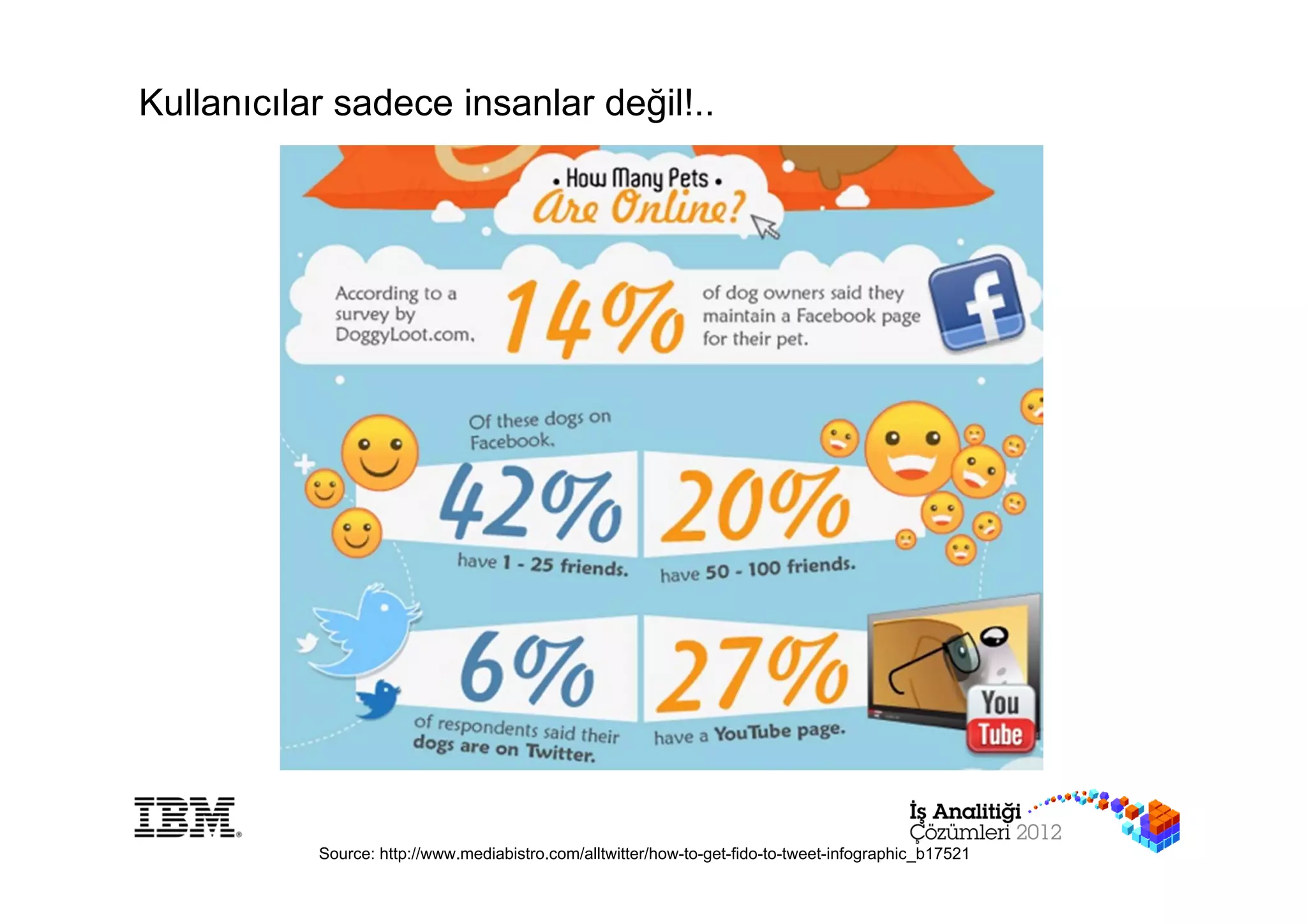 Kullanıcılar sadece insanlar değil!..

• How Many Pets •
Are Online?

According to a survey by DoggyLoot.com, 14% of dog owners said they maintain a Facebook page for their pet.

f

Of these dogs on Facebook,

42%
have 1 - 25 friends.

20%
have 50 - 100 friends.

6%
of respondents said their dogs are on Twitter.

27%
have a YouTube page.

You Tube

IBM

İş Analitiği Çözümleri 2012

Source: http://www.mediabistro.com/alltwitter/how-to-get-fido-to-tweet-infographic_b17521